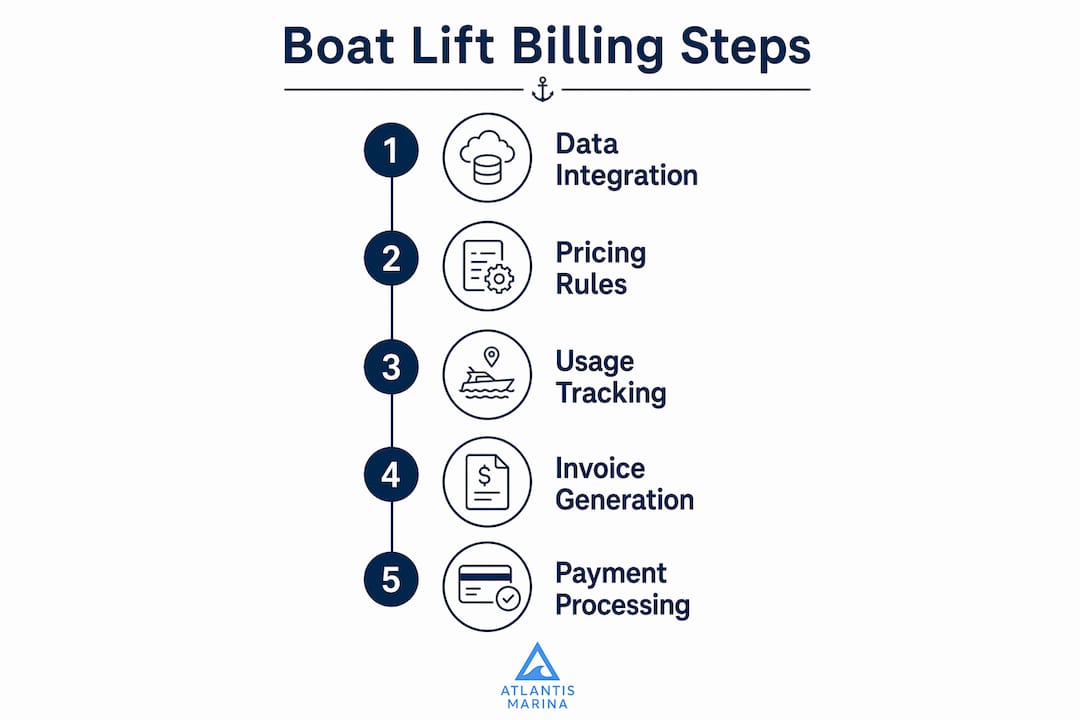 Boat Lift Billing Steps

1 Data Integration

2 Pricing Rules

3 Usage Tracking

4 Invoice Generation

5 Payment Processing

ATLANTIS MARINA