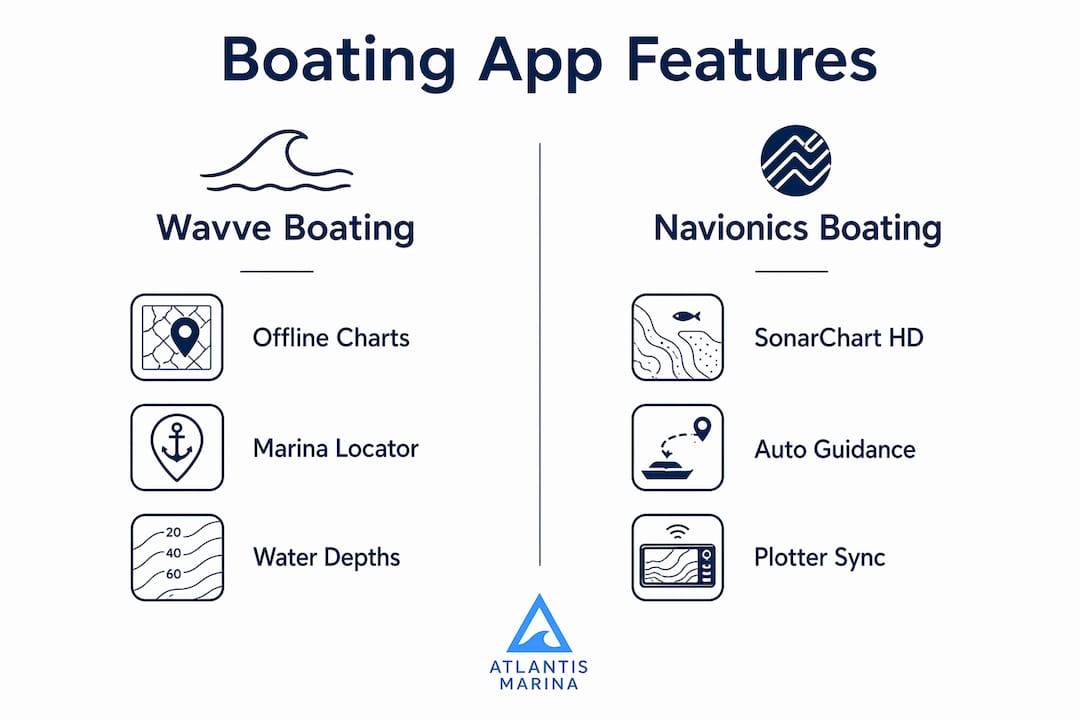 Boating App Features

Wavve Boating

Offline Charts

Marina Locator

20
40
60

Water Depths

Navionics Boating

SonarChart HD

Auto Guidance

Plotter Sync

ATLANTIS
MARINA