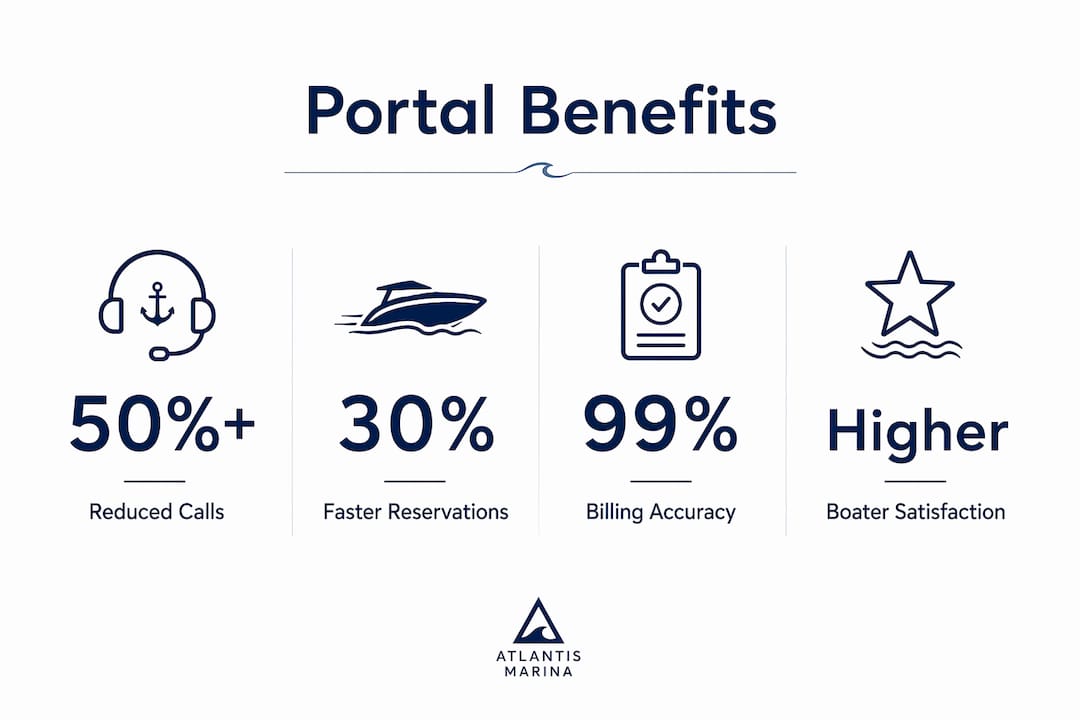 Portal Benefits

50%+
Reduced Calls

30%
Faster Reservations

99%
Billing Accuracy

Higher
Boater Satisfaction

ATLANTIS
MARINA