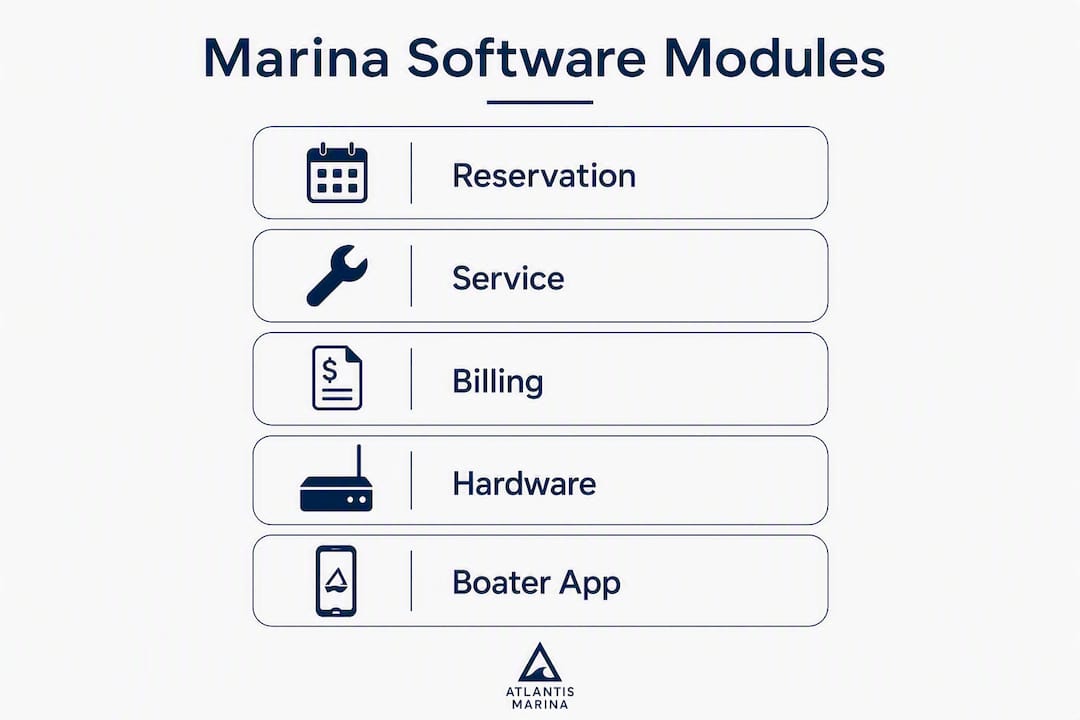 Marina Software Modules

Reservation

Service

$

Billing

Hardware

Boater App

ATLANTIS
MARINA