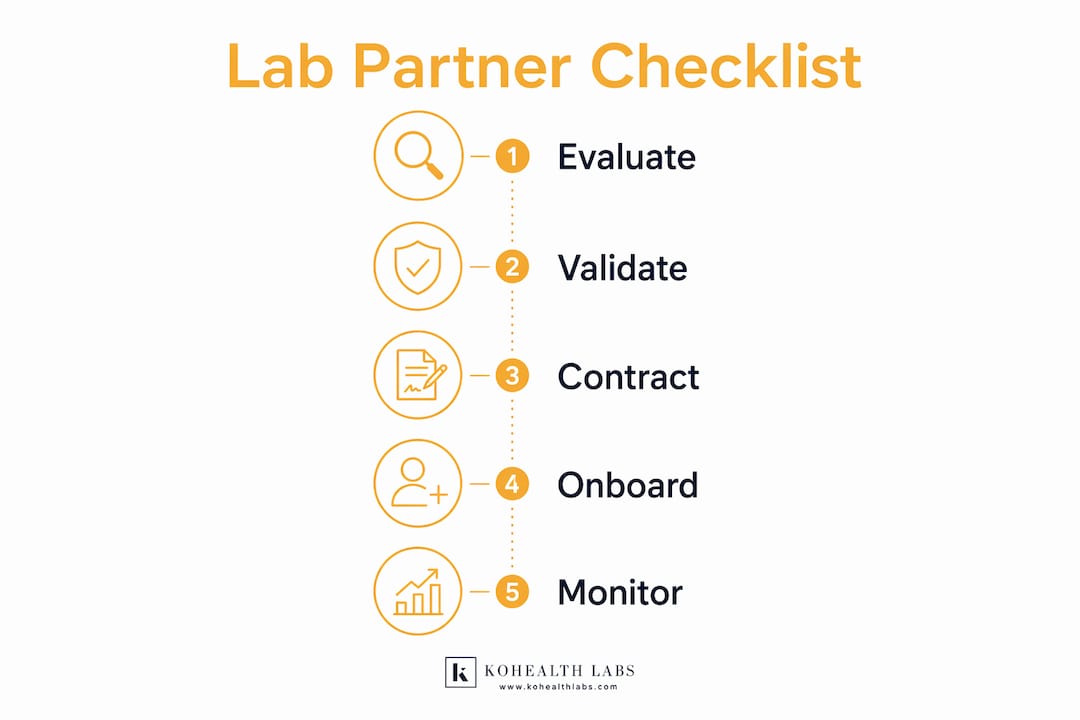 Lab Partner Checklist

1 Evaluate

2 Validate

3 Contract

4 Onboard

5 Monitor

k KOHEALTH LABS
www.kohealthlabs.com