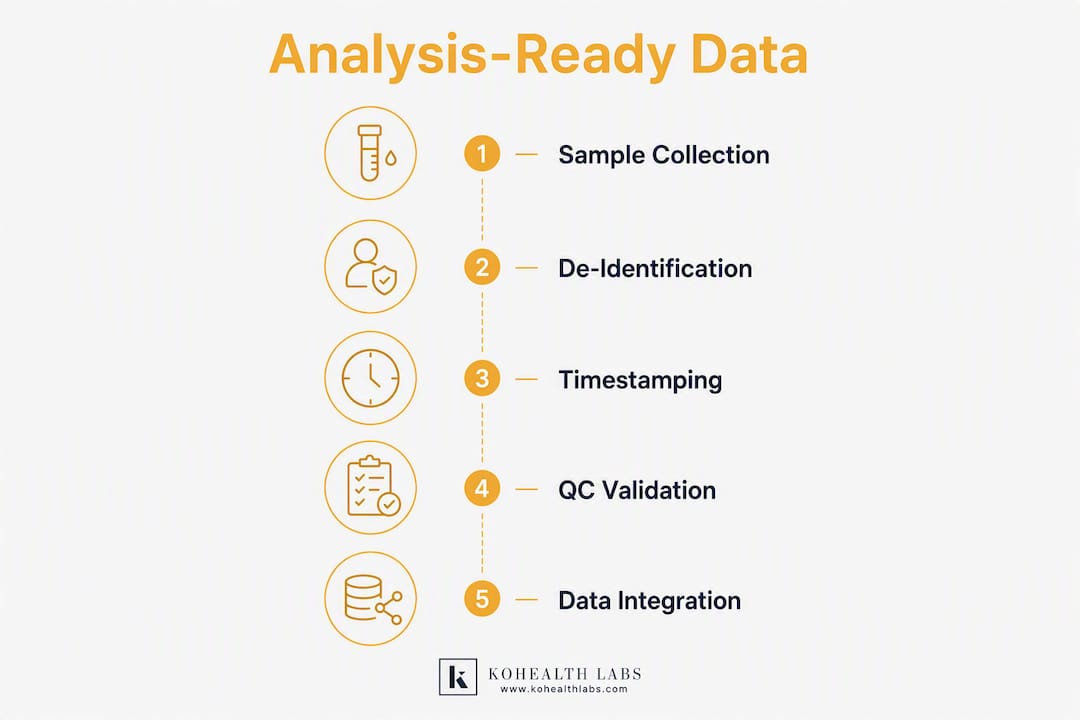 Analysis-Ready Data

1 Sample Collection

2 De-Identification

3 Timestamping

4 QC Validation

5 Data Integration

k KOHEALTH LABS
www.kohealthlabs.com