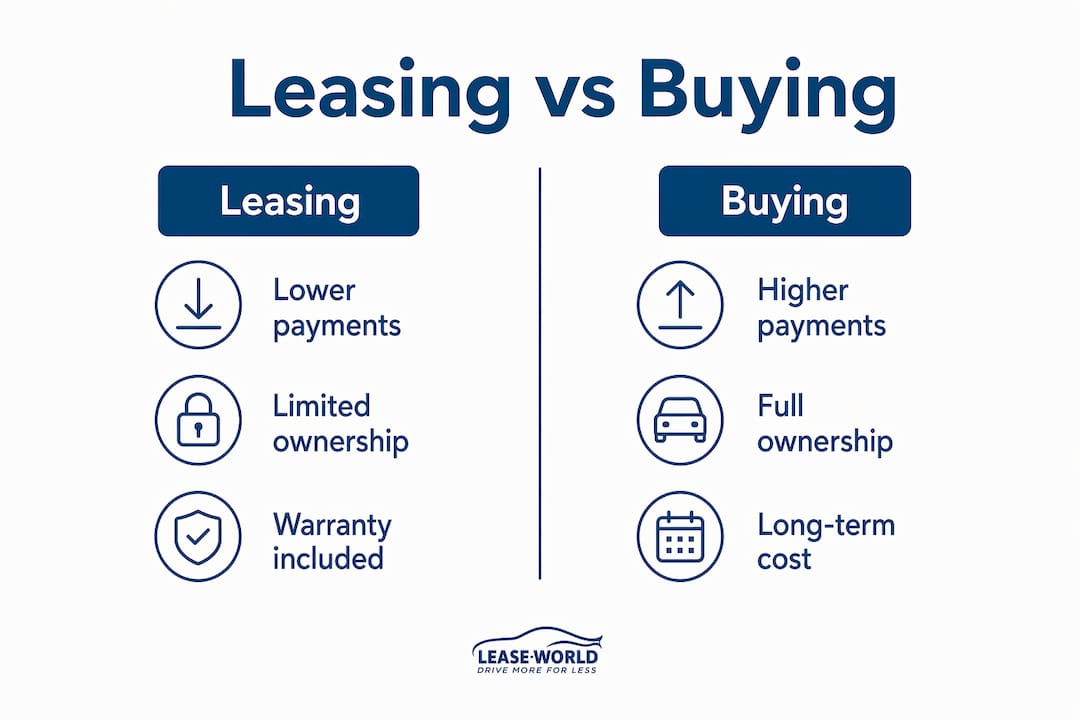 Leasing vs Buying

Leasing

Lower payments

Limited ownership

Warranty included

Buying

Higher payments

Full ownership

Long-term cost

LEASE·WORLD
DRIVE MORE FOR LESS