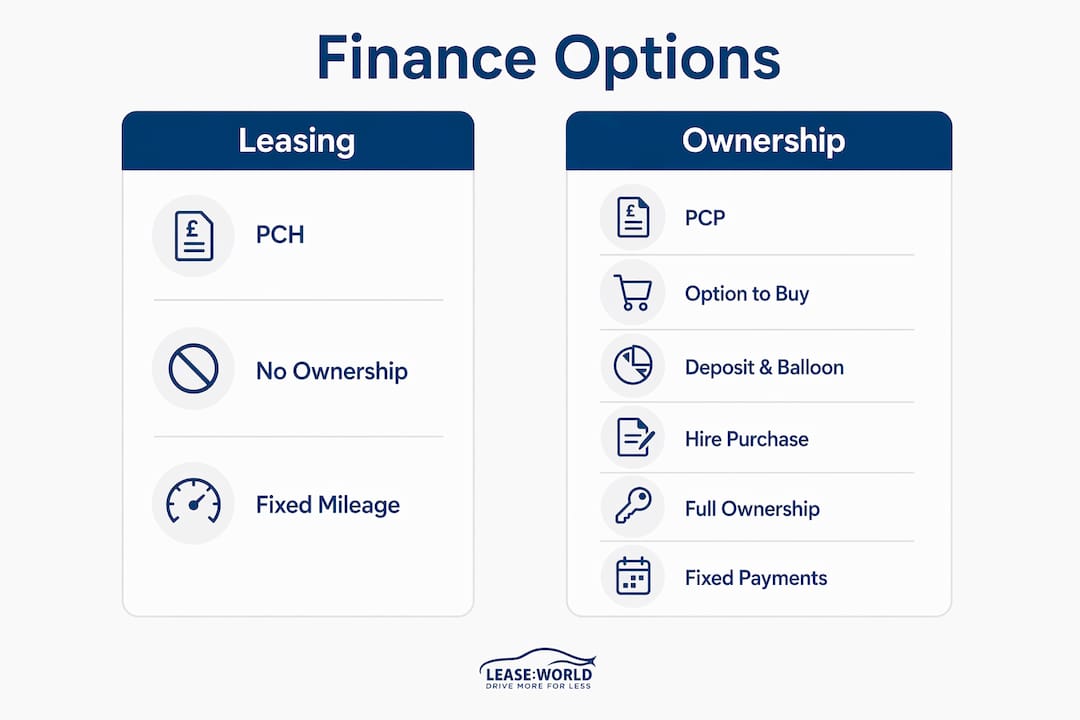 Finance Options

Leasing

£

PCH

No Ownership

Fixed Mileage

Ownership

£

PCP

Option to Buy

Deposit & Balloon

Hire Purchase

Full Ownership

Fixed Payments

LEASE:WORLD
DRIVE MORE FOR LESS