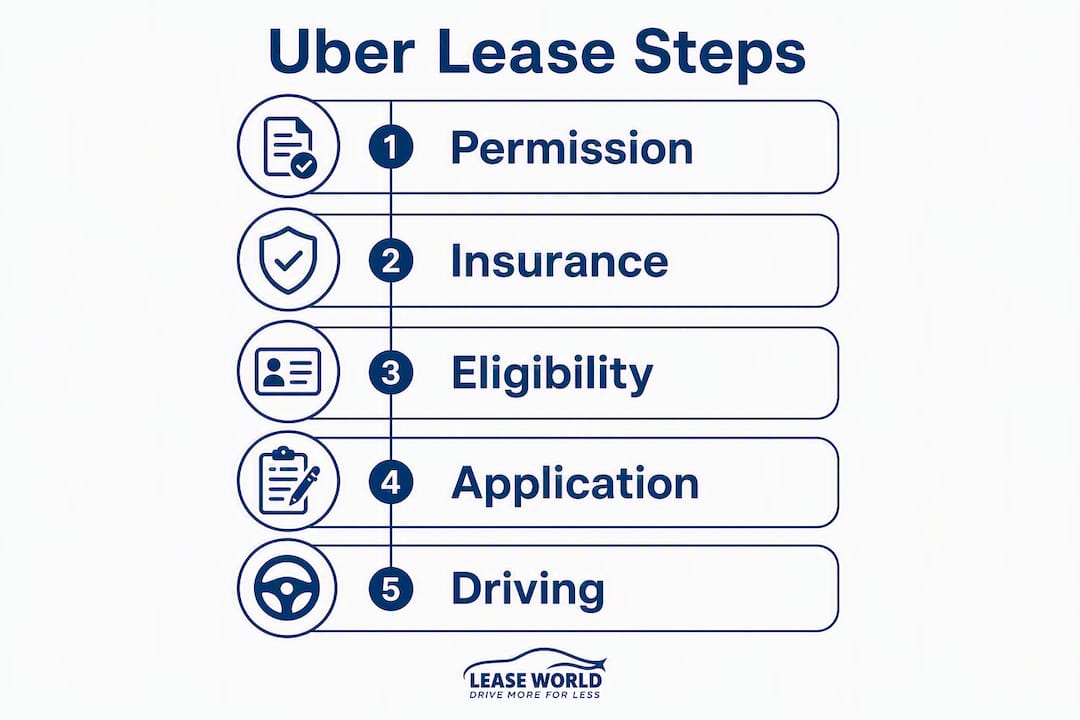 Uber Lease Steps

1 Permission

2 Insurance

3 Eligibility

4 Application

5 Driving

LEASE WORLD
DRIVE MORE FOR LESS