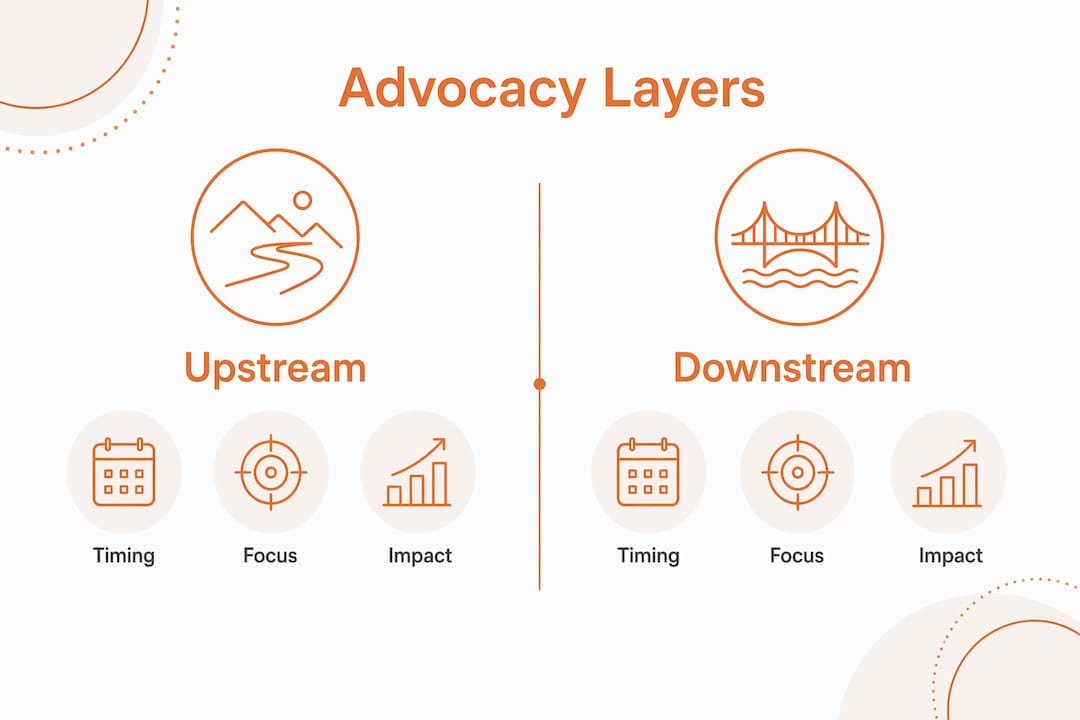 Advocacy Layers

Upstream

Timing

Focus

Impact

Downstream

Timing

Focus

Impact