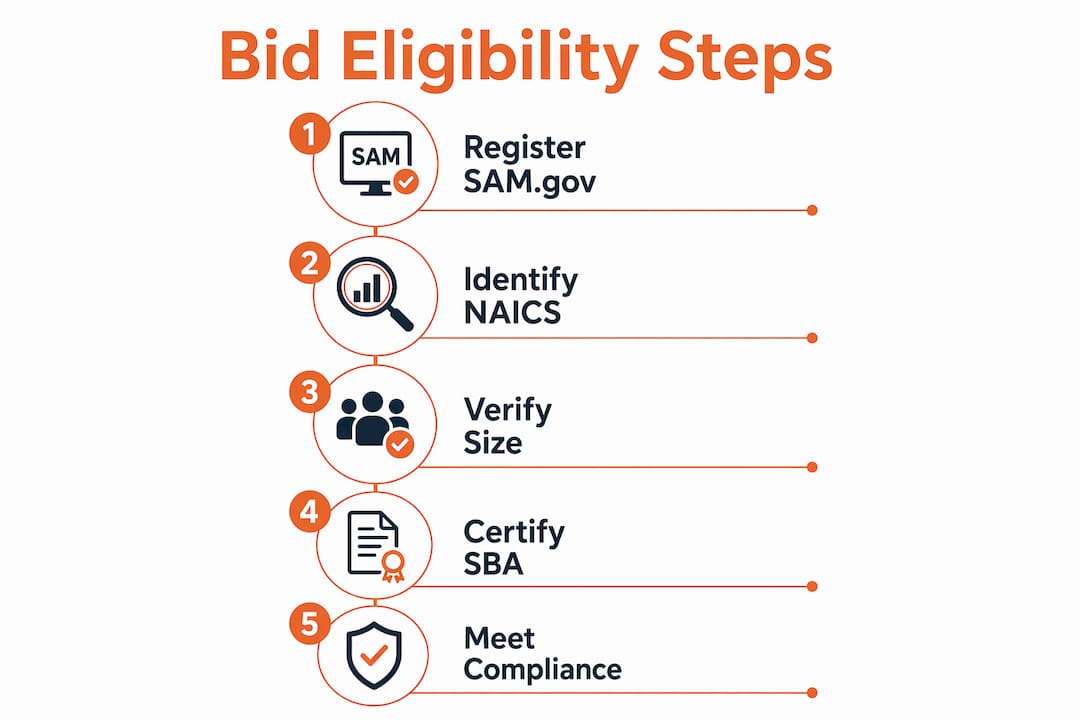 Bid Eligibility Steps

1 SAM Register SAM.gov

2 Identify NAICS

3 Verify Size

4 Certify SBA

5 Meet Compliance