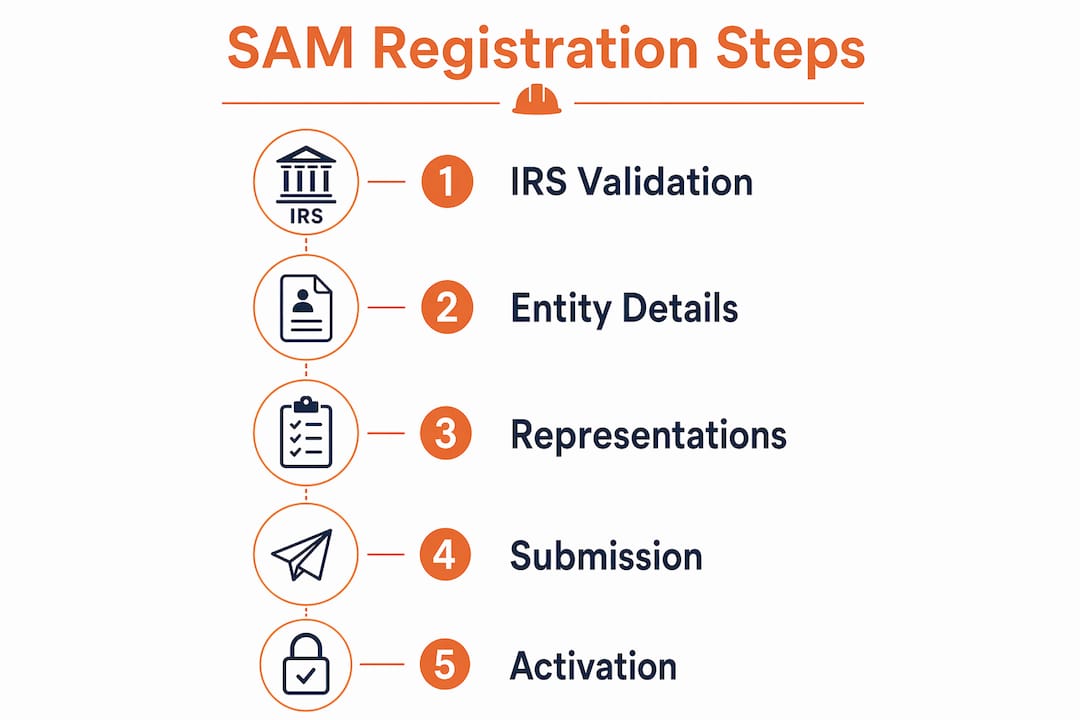 SAM Registration Steps

IRS

1 IRS Validation

2 Entity Details

3 Representations

4 Submission

5 Activation