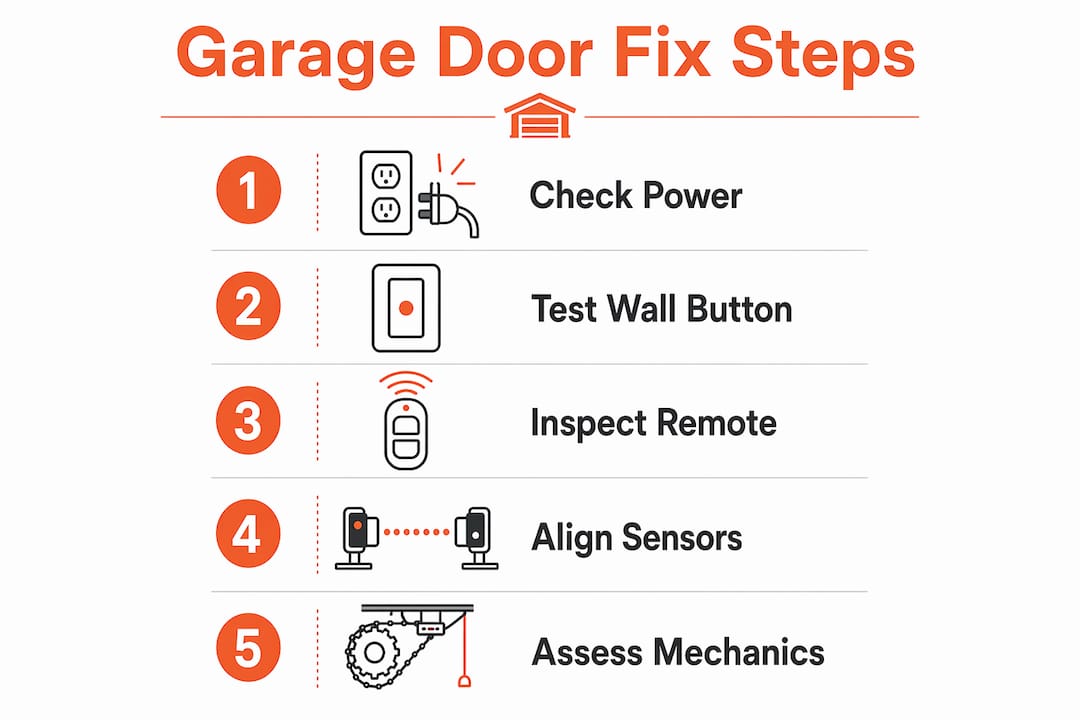 Garage Door Fix Steps

1 Check Power

2 Test Wall Button

3 Inspect Remote

4 Align Sensors

5 Assess Mechanics