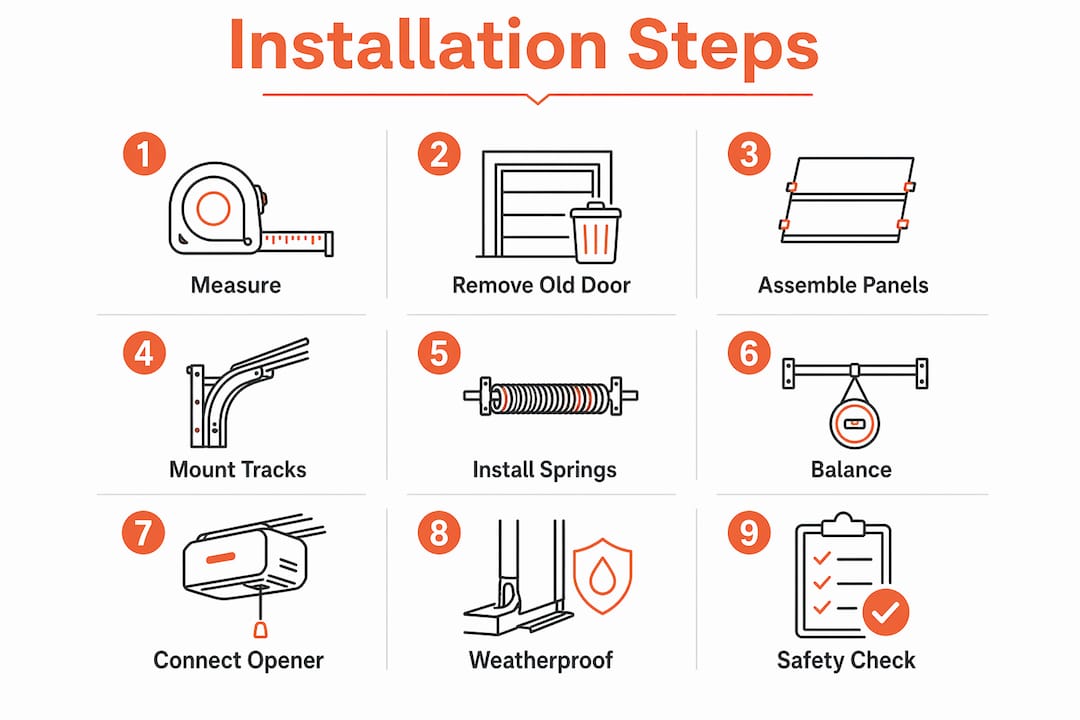 Installation Steps

1
Measure

2
Remove Old Door

3
Assemble Panels

4
Mount Tracks

5
Install Springs

6
Balance

7
Connect Opener

8
Weatherproof

9
Safety Check