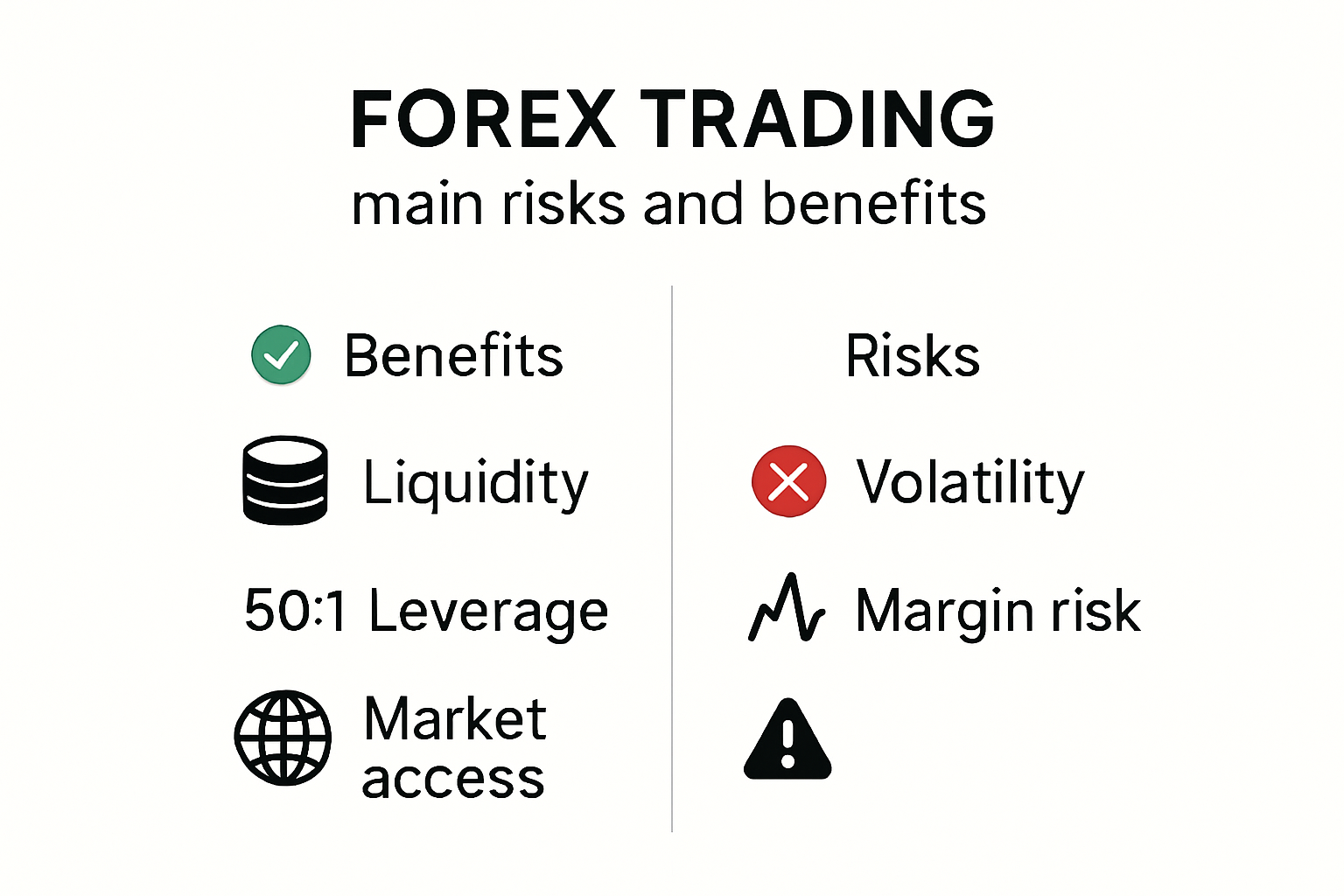 FOREX TRADING
main risks and benefits

Benefits

Liquidity

50:1 Leverage

Market access

Risks

Volatility

Margin risk