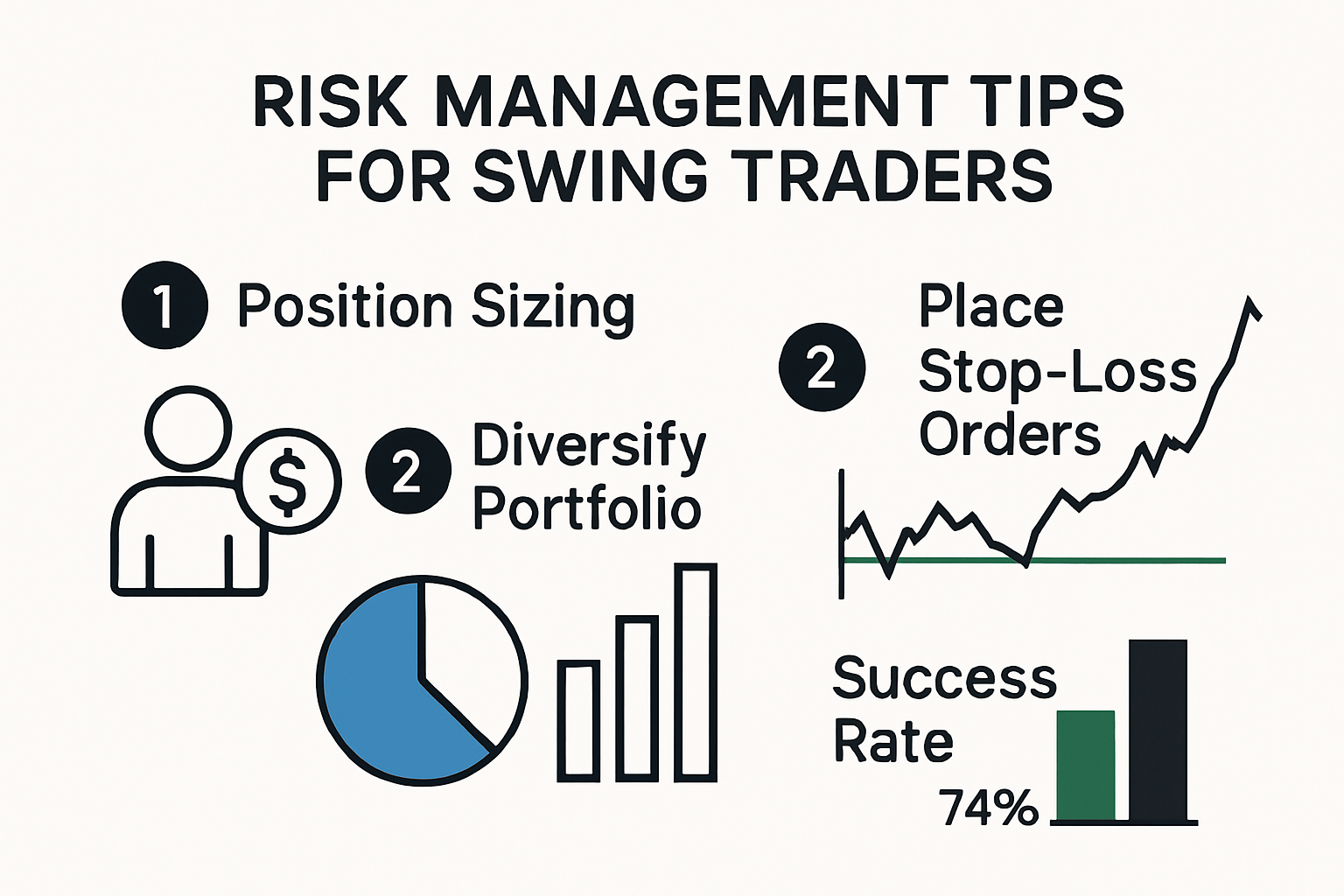 RISK MANAGEMENT TIPS FOR SWING TRADERS

1 Position Sizing

$

2 Diversify Portfolio

2 Place Stop-Loss Orders

Success Rate

74%