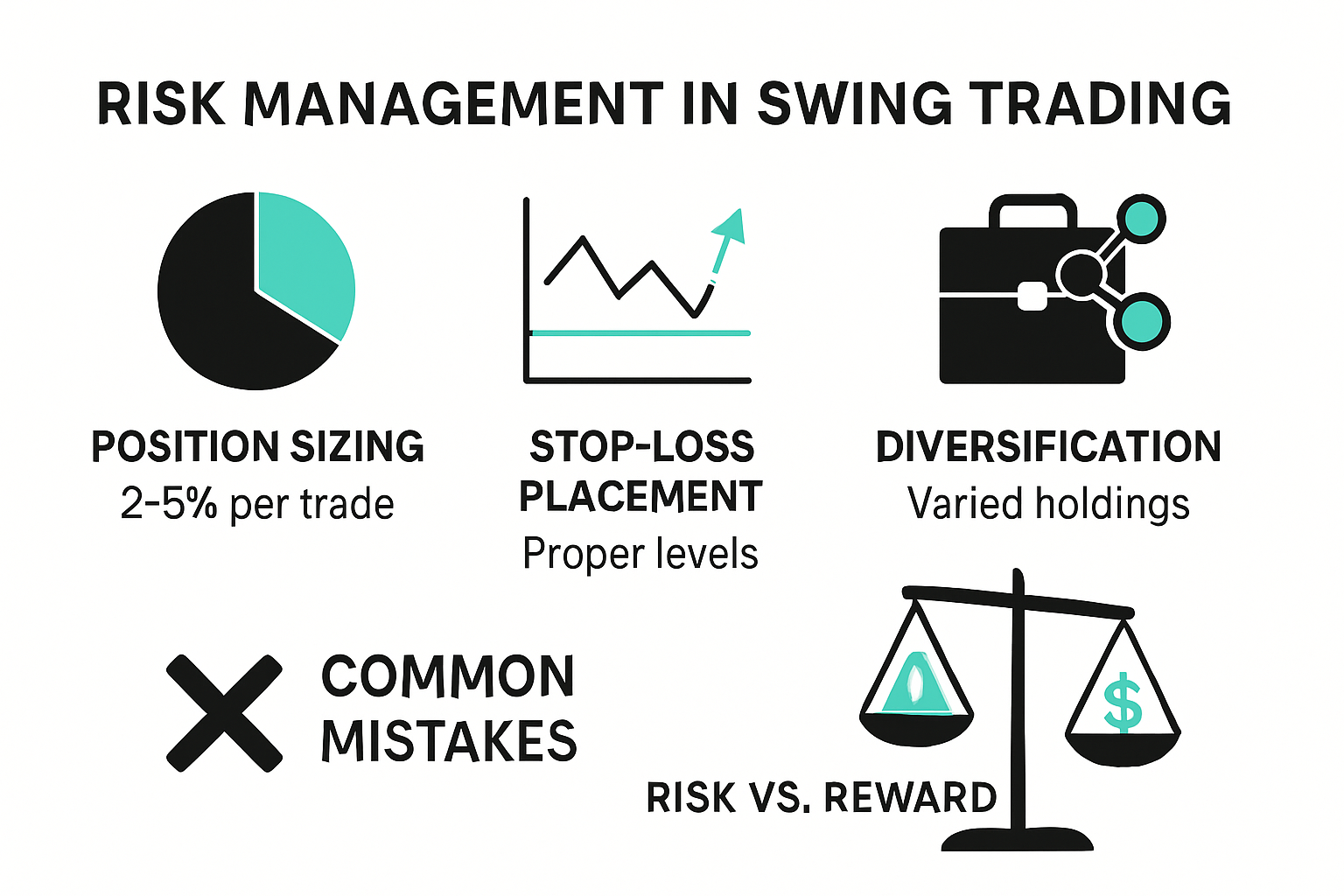 RISK MANAGEMENT IN SWING TRADING

POSITION SIZING
2-5% per trade

STOP-LOSS PLACEMENT
Proper levels

DIVERSIFICATION
Varied holdings

COMMON MISTAKES

$

RISK VS. REWARD