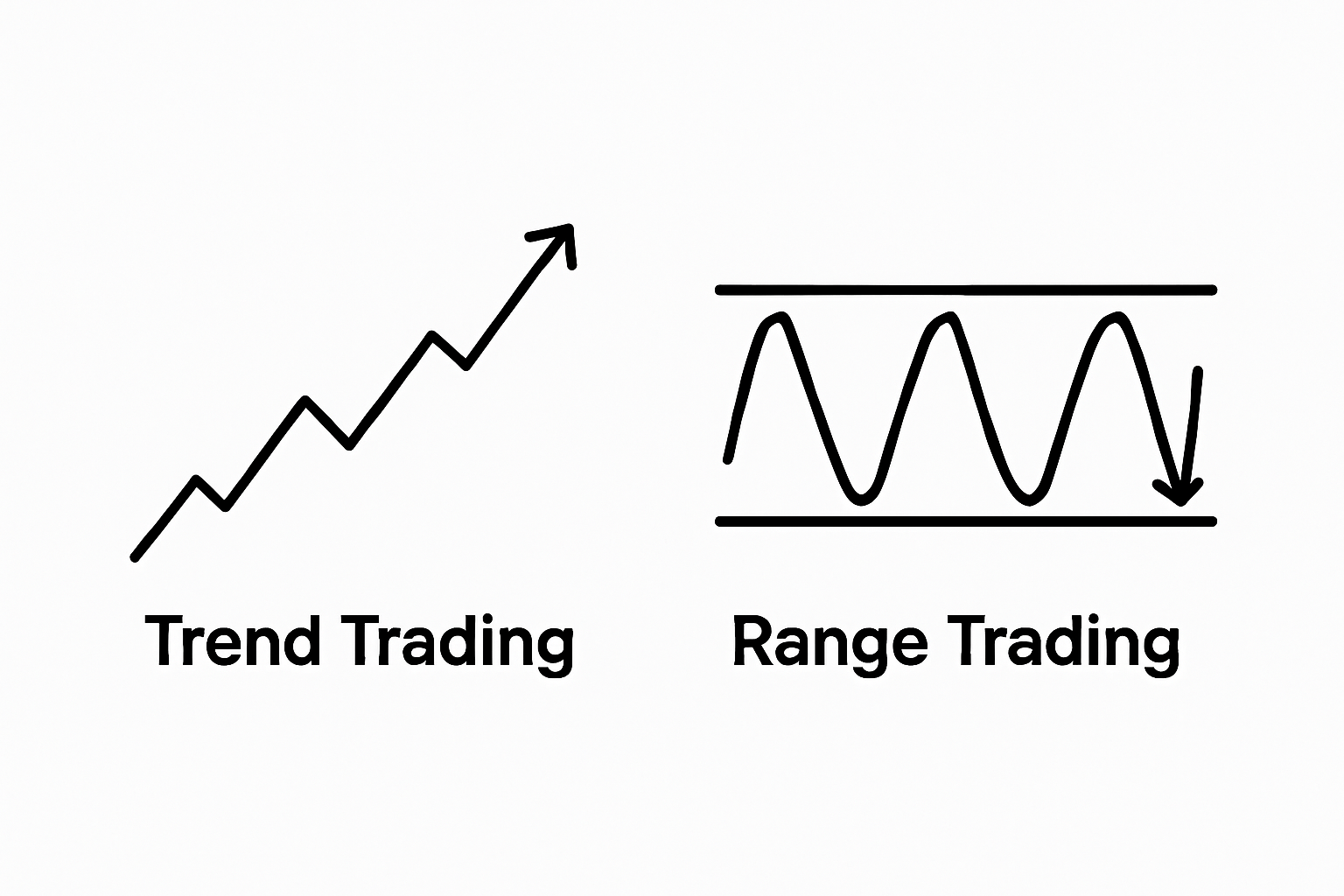 Trend Trading

Range Trading