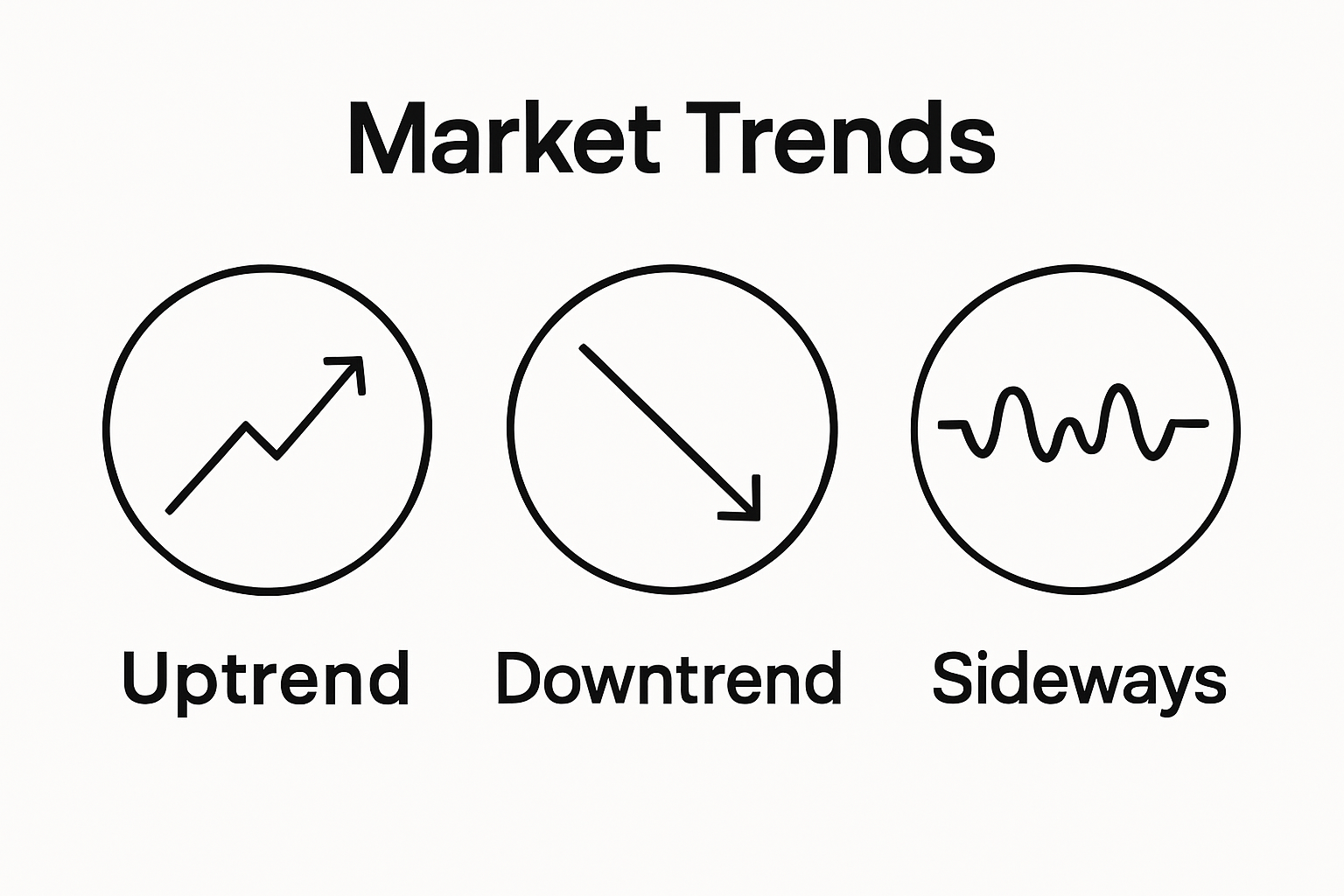 Market Trends

Uptrend

Downtrend

Sideways