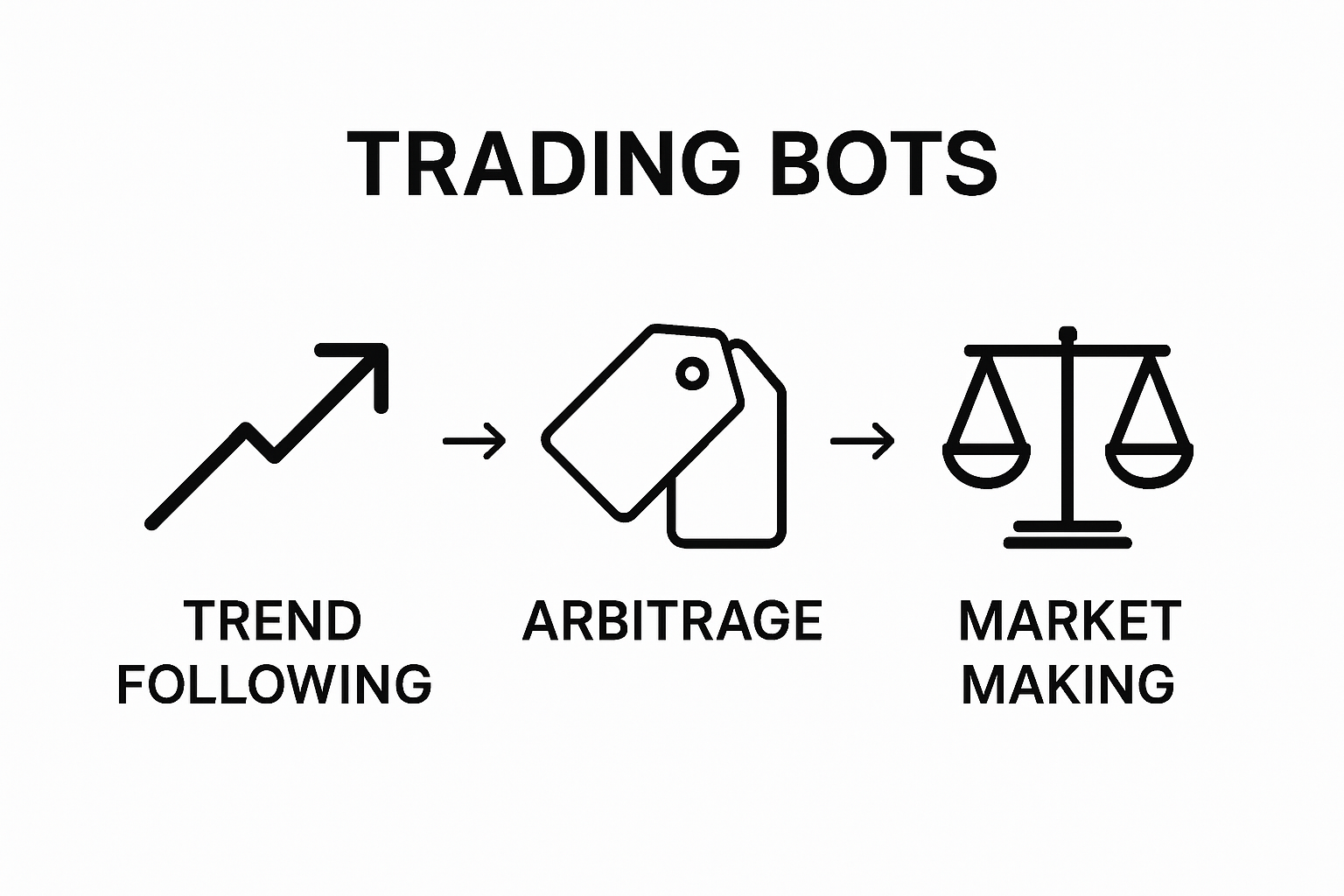 TRADING BOTS

TREND FOLLOWING

ARBITRAGE

MARKET MAKING