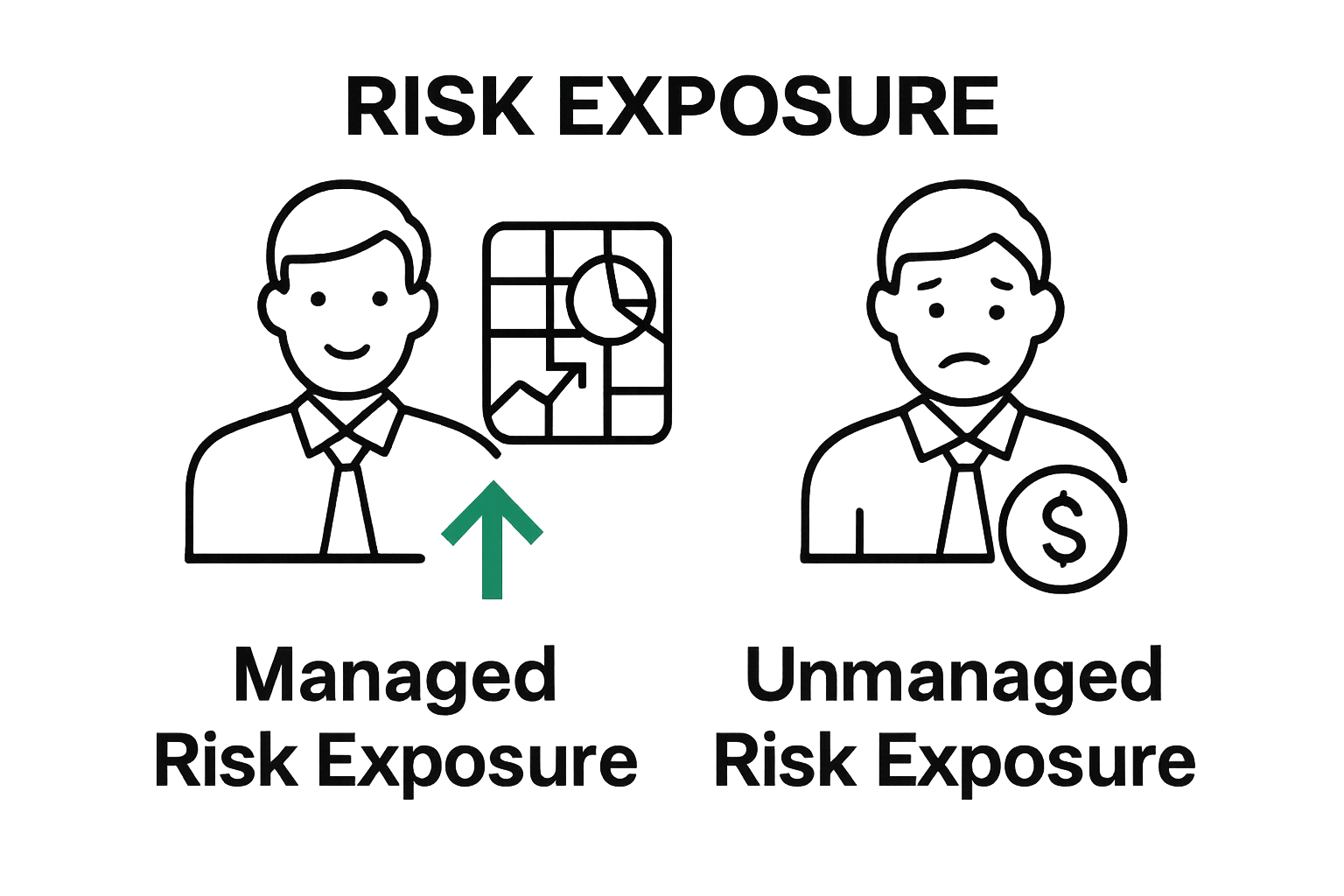 RISK EXPOSURE

$

Managed Risk Exposure

Unmanaged Risk Exposure