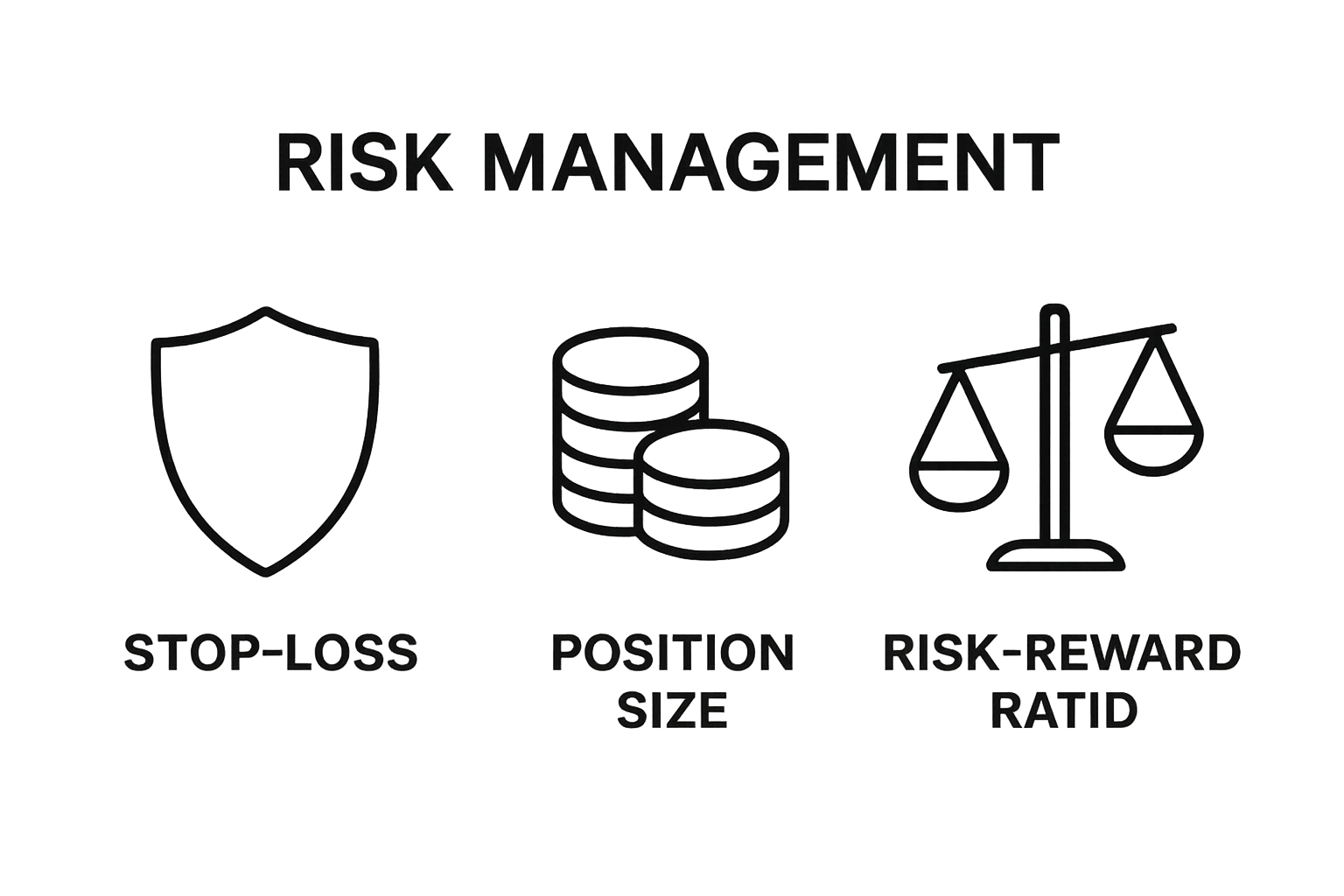 RISK MANAGEMENT

STOP-LOSS

POSITION SIZE

RISK-REWARD RATID