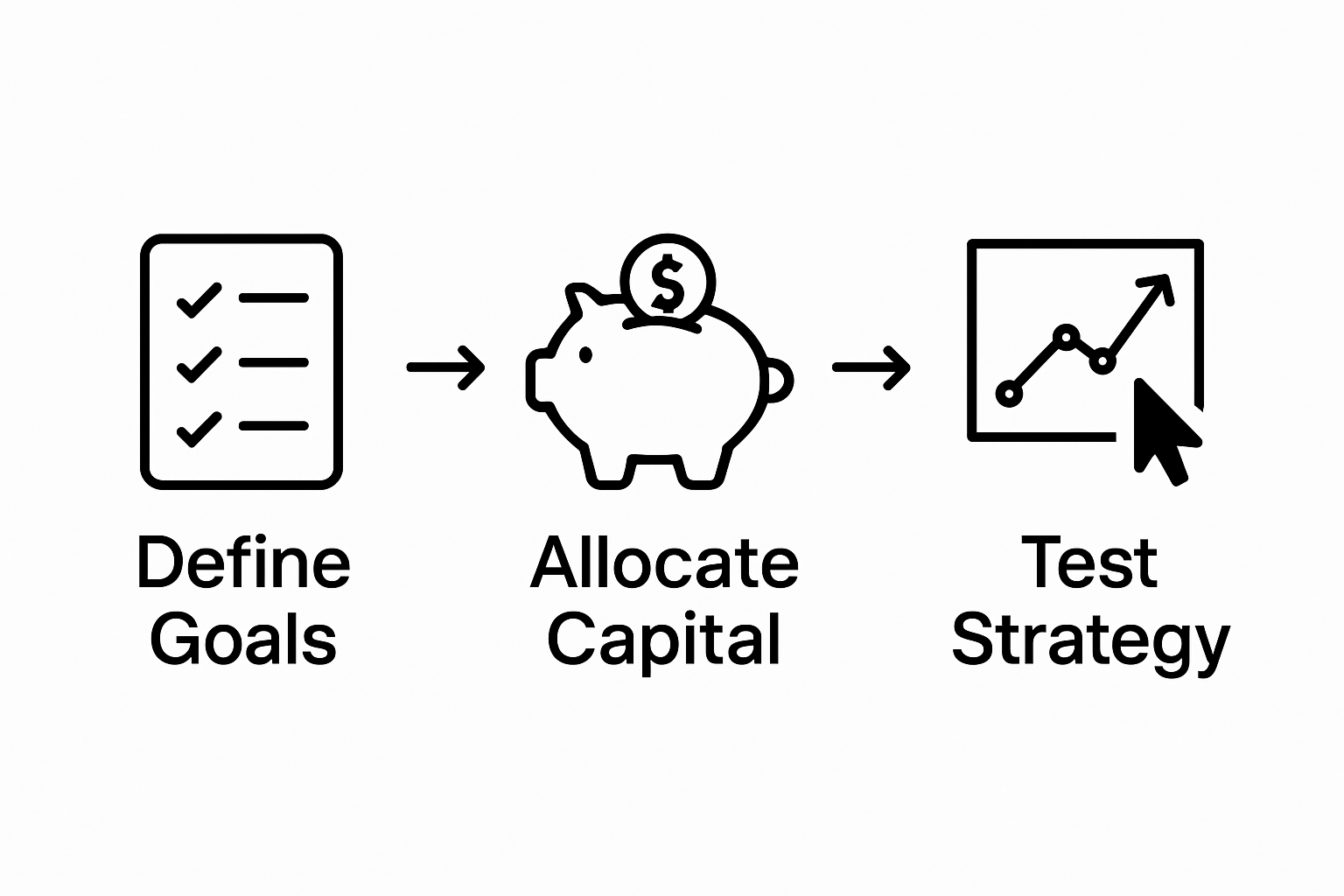 $

Define Goals

Allocate Capital

Test Strategy