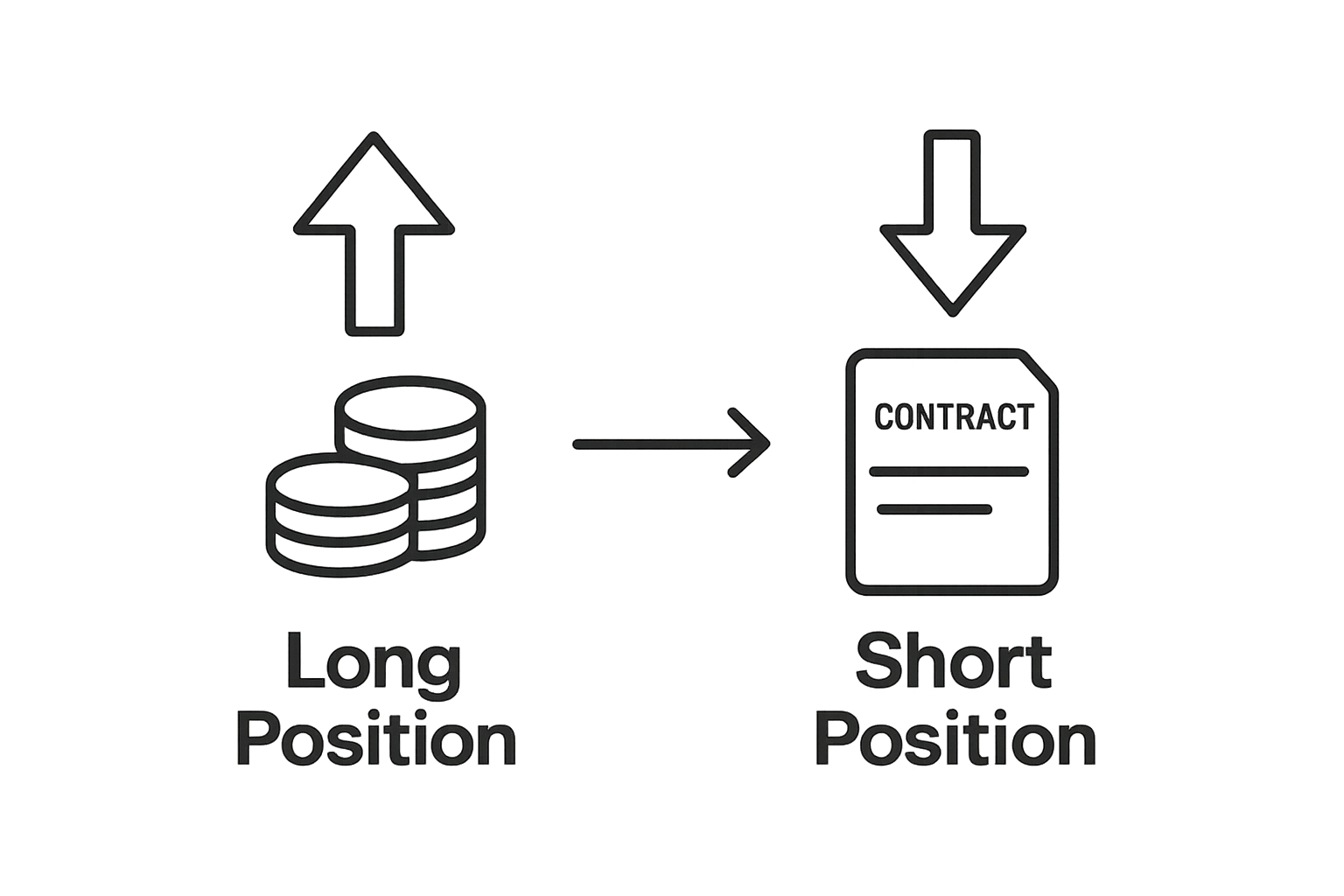 CONTRACT

Long Position

Short Position