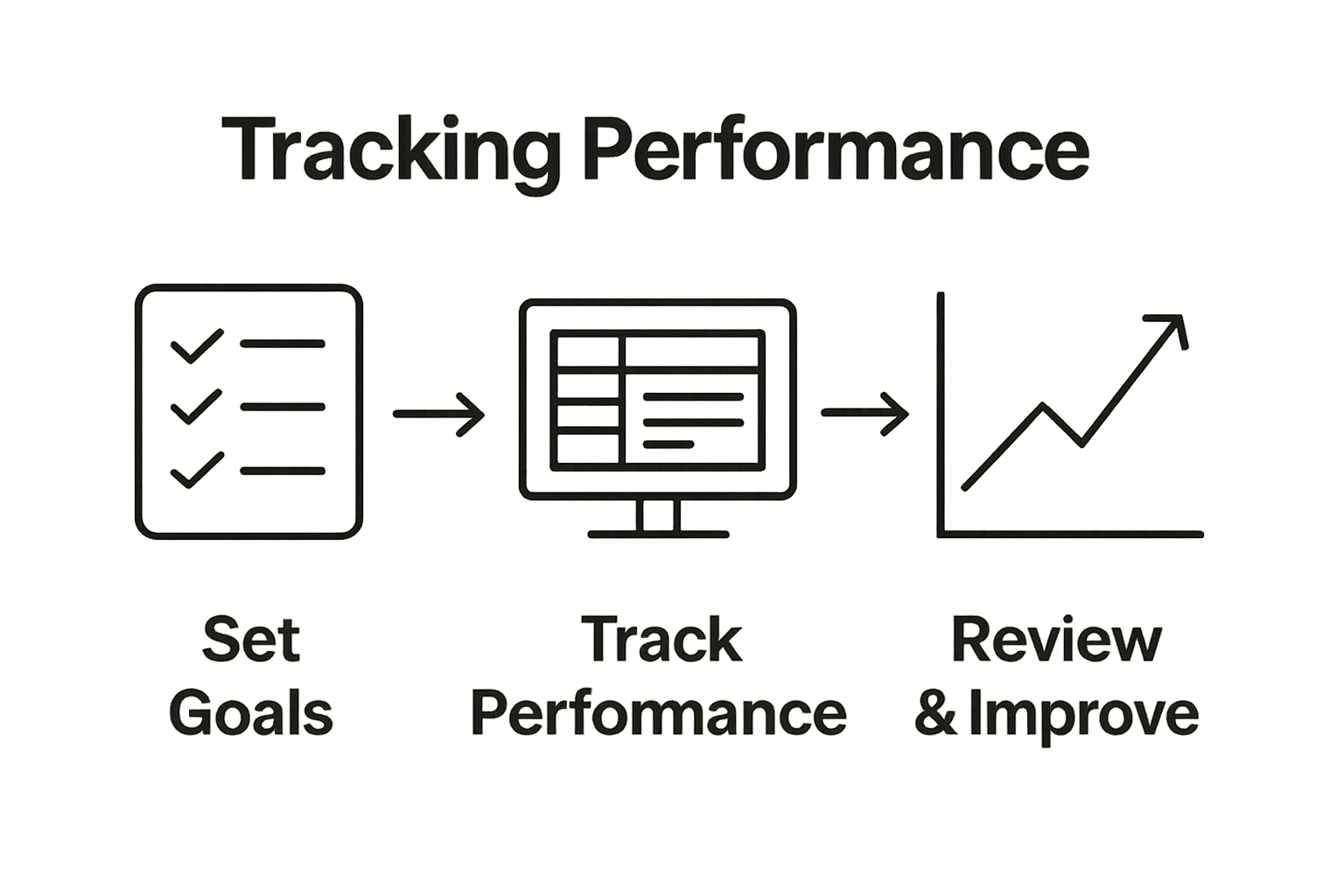 Tracking Performance

Set Goals

Track Perfomance

Review & Improve