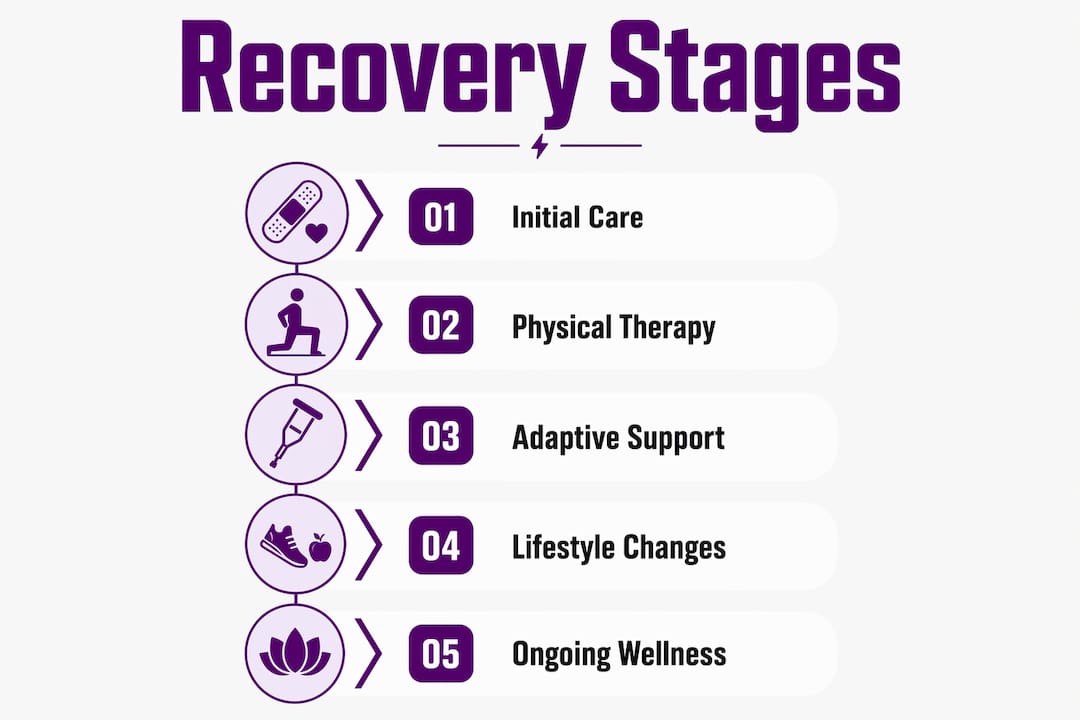 Recovery Stages

01 Initial Care

02 Physical Therapy

03 Adaptive Support

04 Lifestyle Changes

05 Ongoing Wellness