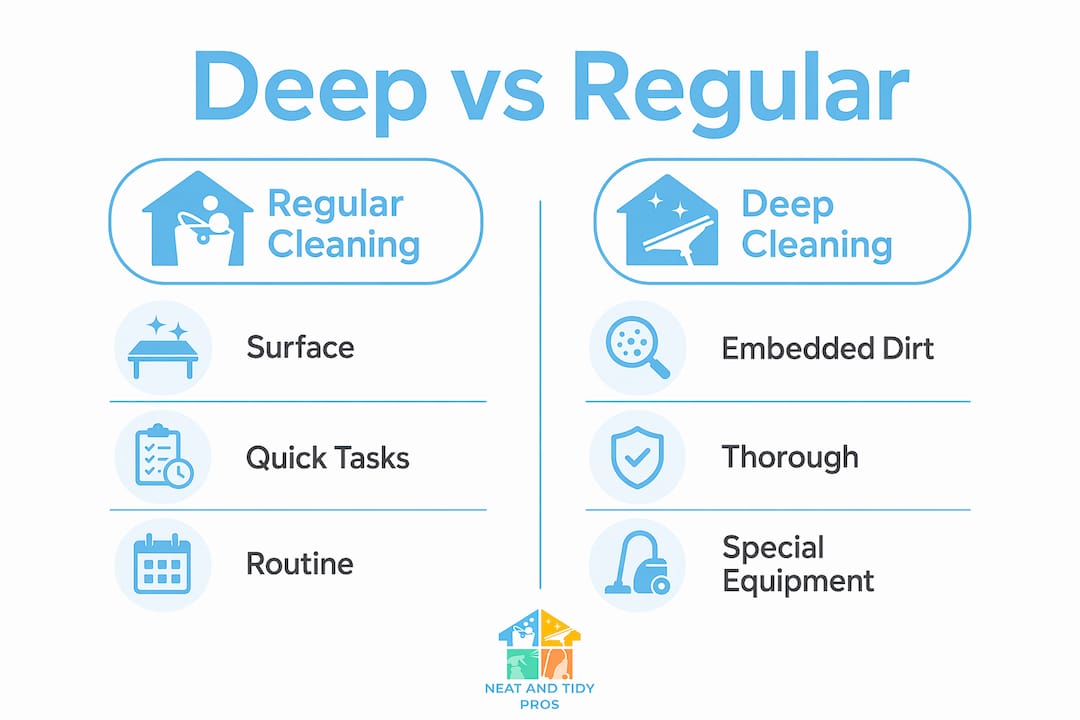 Deep vs Regular

Regular Cleaning

Surface

Quick Tasks

Routine

Deep Cleaning

Embedded Dirt

Thorough

Special Equipment

NEAT AND TIDY PROS