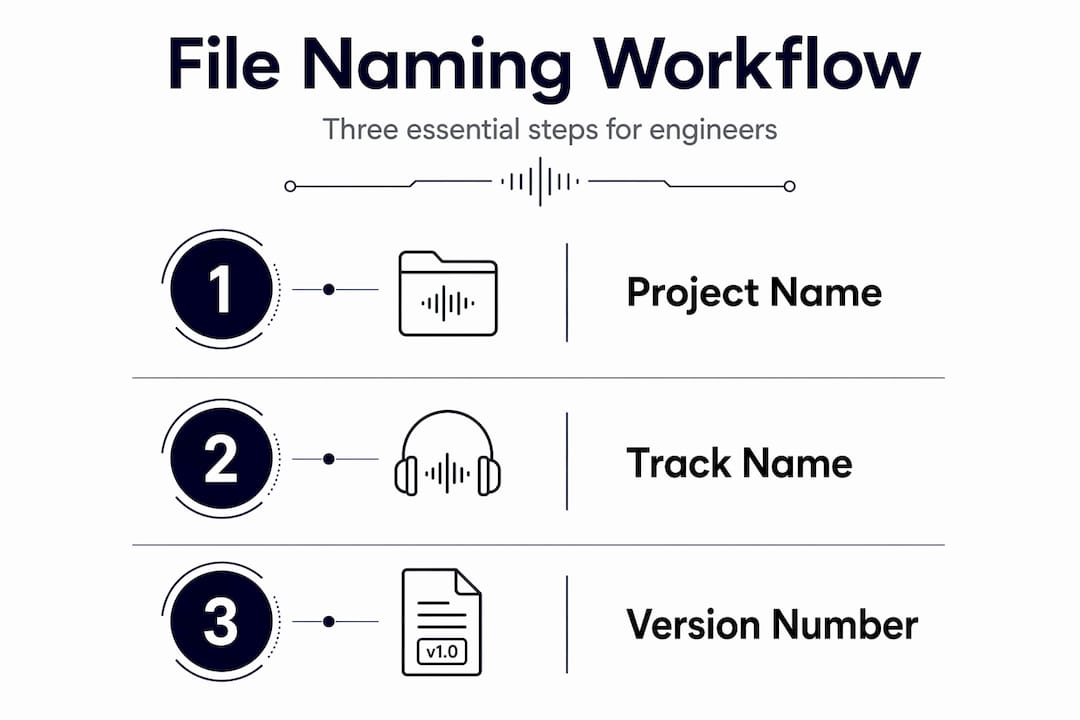 File Naming Workflow

Three essential steps for engineers

1

Project Name

2

Track Name

3

v1.0

Version Number