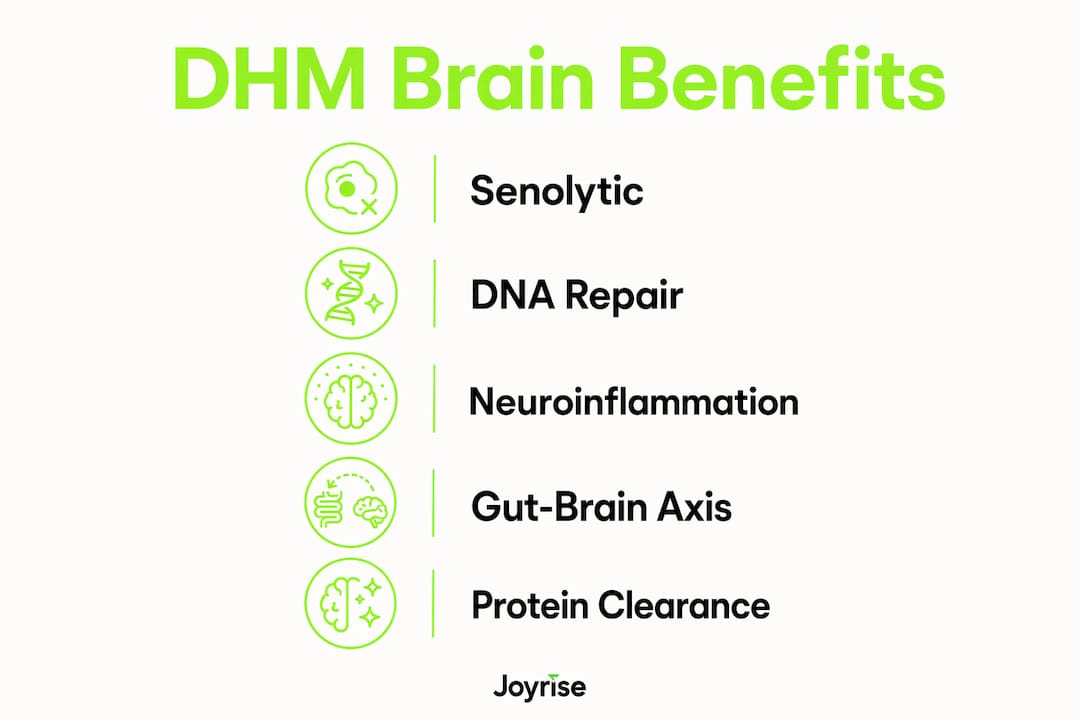 DHM Brain Benefits

Senolytic

DNA Repair

Neuroinflammation

Gut-Brain Axis

Protein Clearance

Joyrise