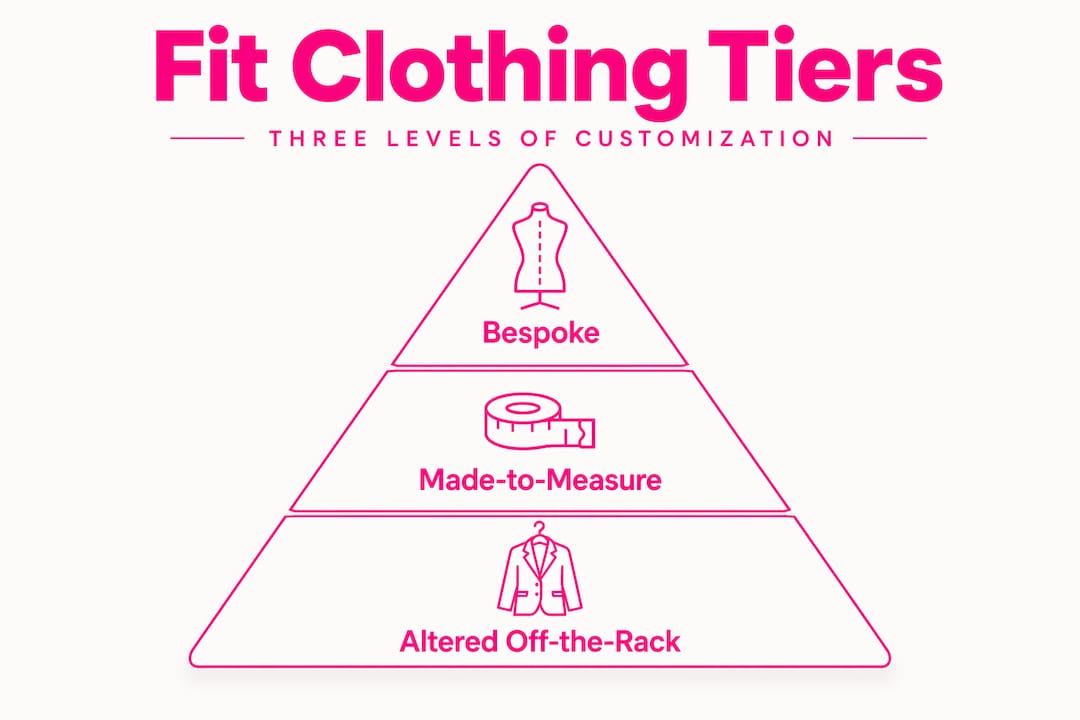 Fit Clothing Tiers

THREE LEVELS OF CUSTOMIZATION

Bespoke

Made-to-Measure

Altered Off-the-Rack