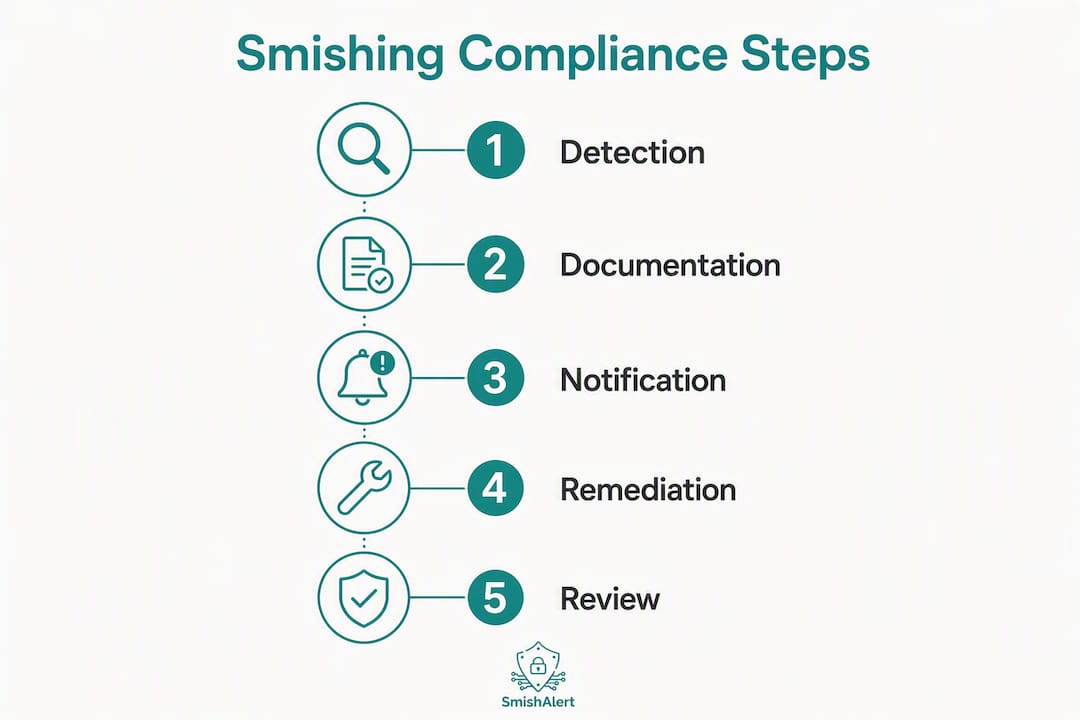 Smishing Compliance Steps

1 Detection

2 Documentation

3 Notification

4 Remediation

5 Review

SmishAlert