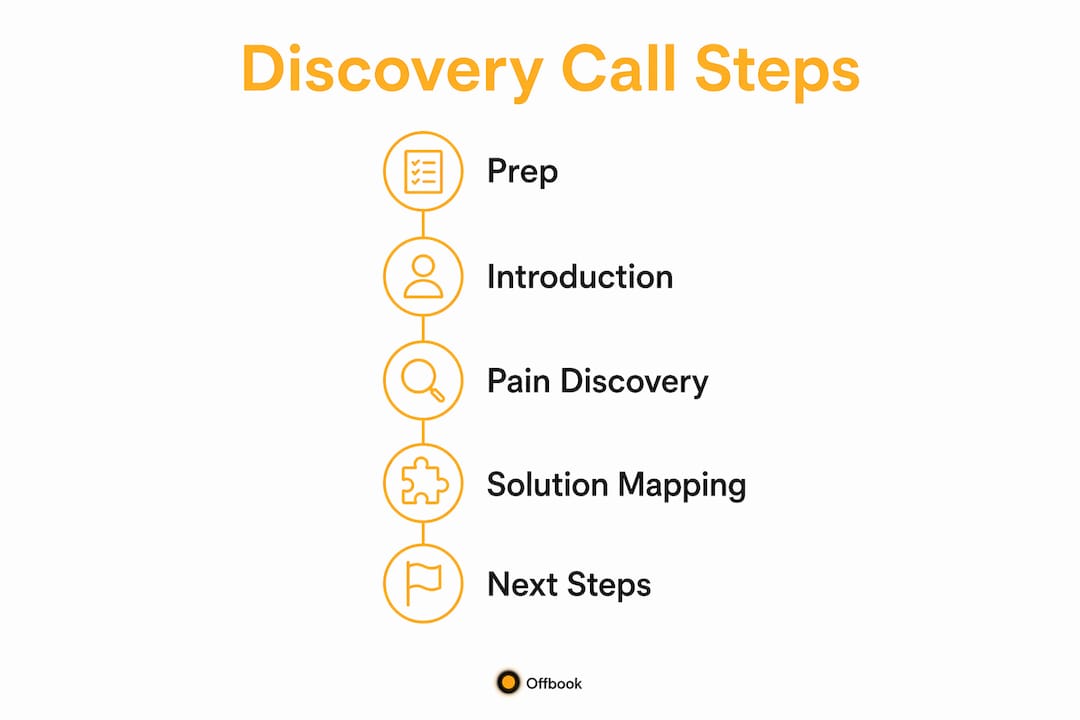 Discovery Call Steps

Prep

Introduction

Pain Discovery

Solution Mapping

Next Steps

Offbook