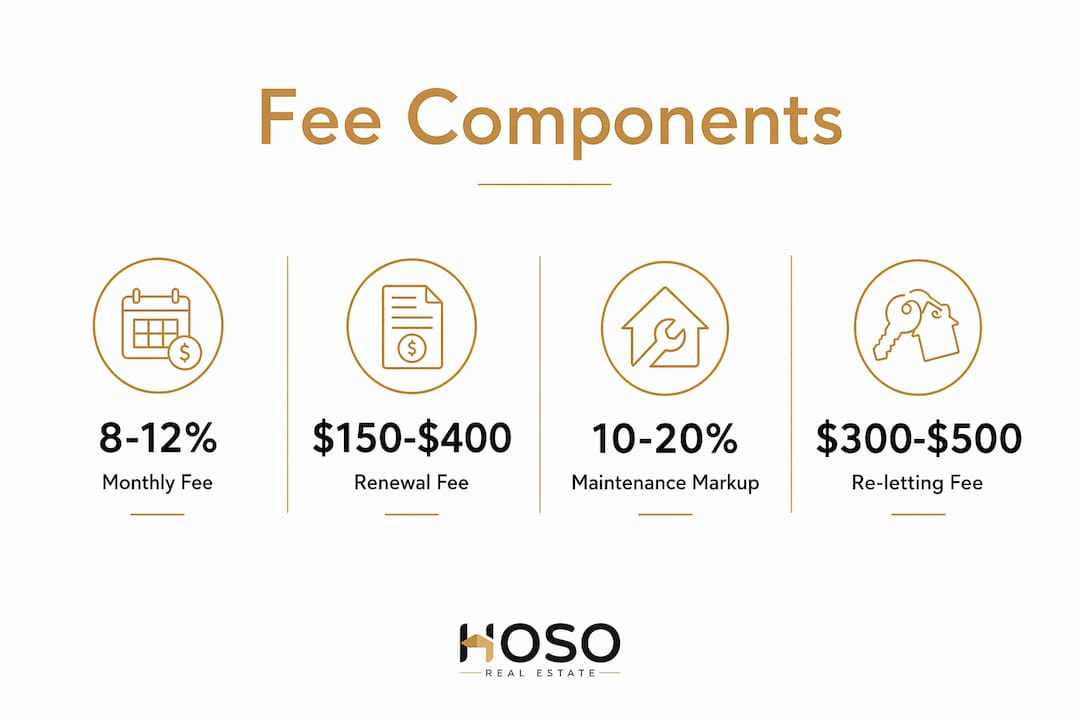 Fee Components

8-12%
Monthly Fee

\$150-\$400
Renewal Fee

10-20%
Maintenance Markup

\$300-\$500
Re-letting Fee

HOSO
REAL ESTATE