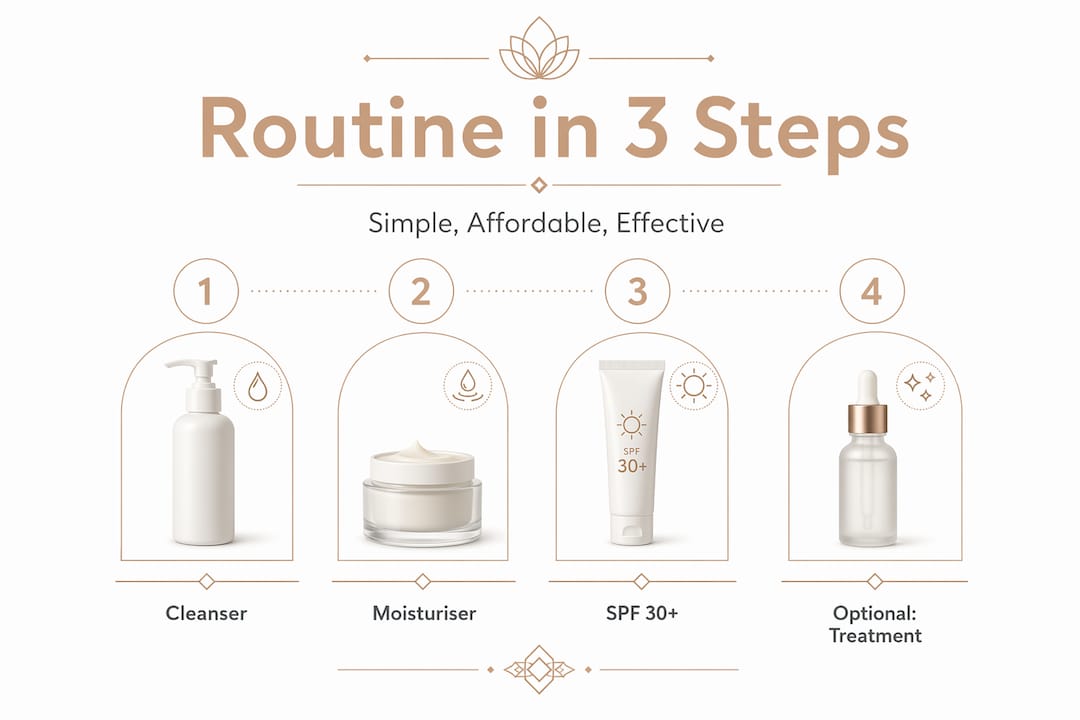 Routine in 3 Steps

Simple, Affordable, Effective

1

2

3

4

SPF
30+

Cleanser

Moisturiser

SPF 30+

Optional:
Treatment