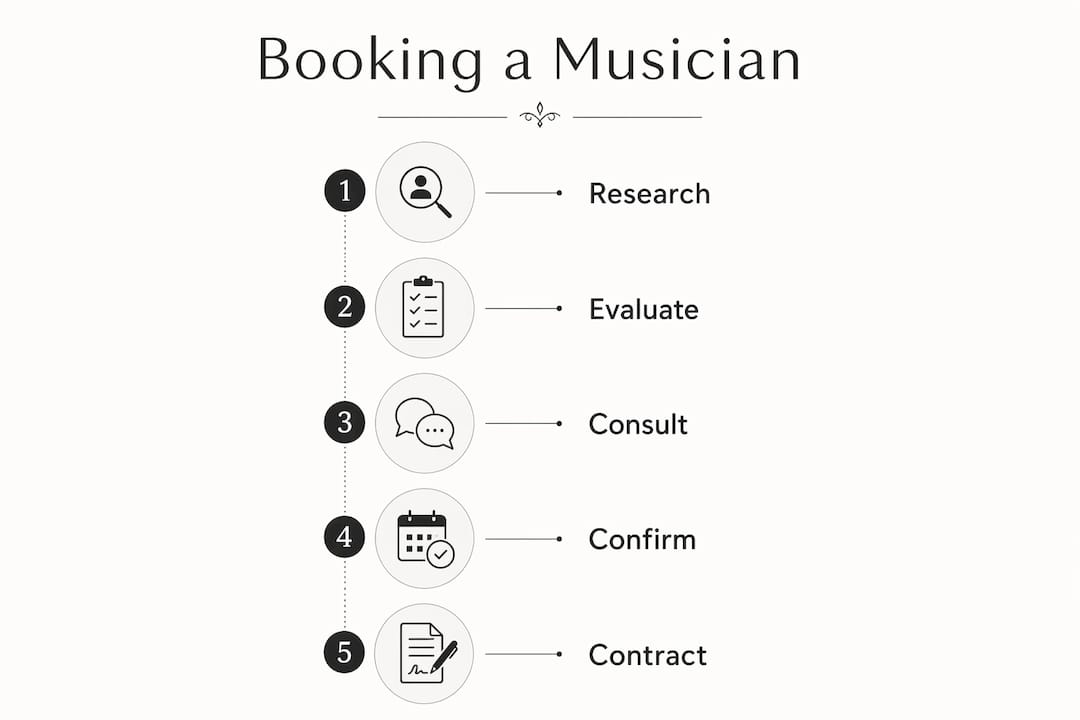 Booking a Musician

1 Research

2 Evaluate

3 Consult

4 Confirm

5 Contract