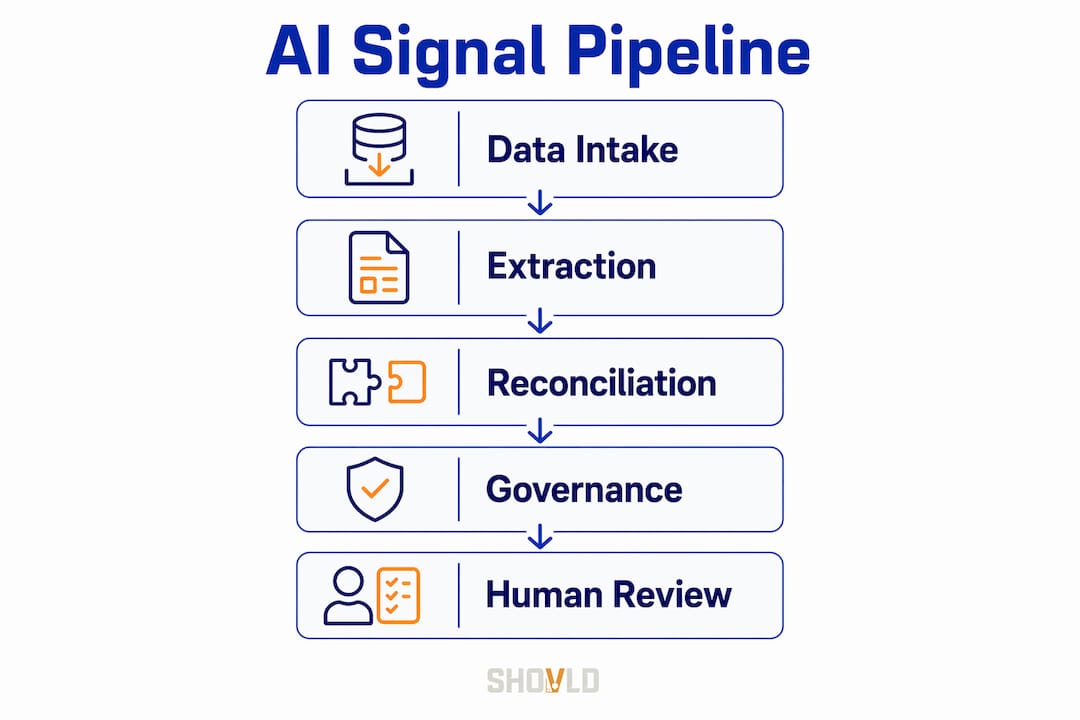 AI Signal Pipeline

Data Intake

Extraction

Reconciliation

Governance

Human Review

SHOVLD