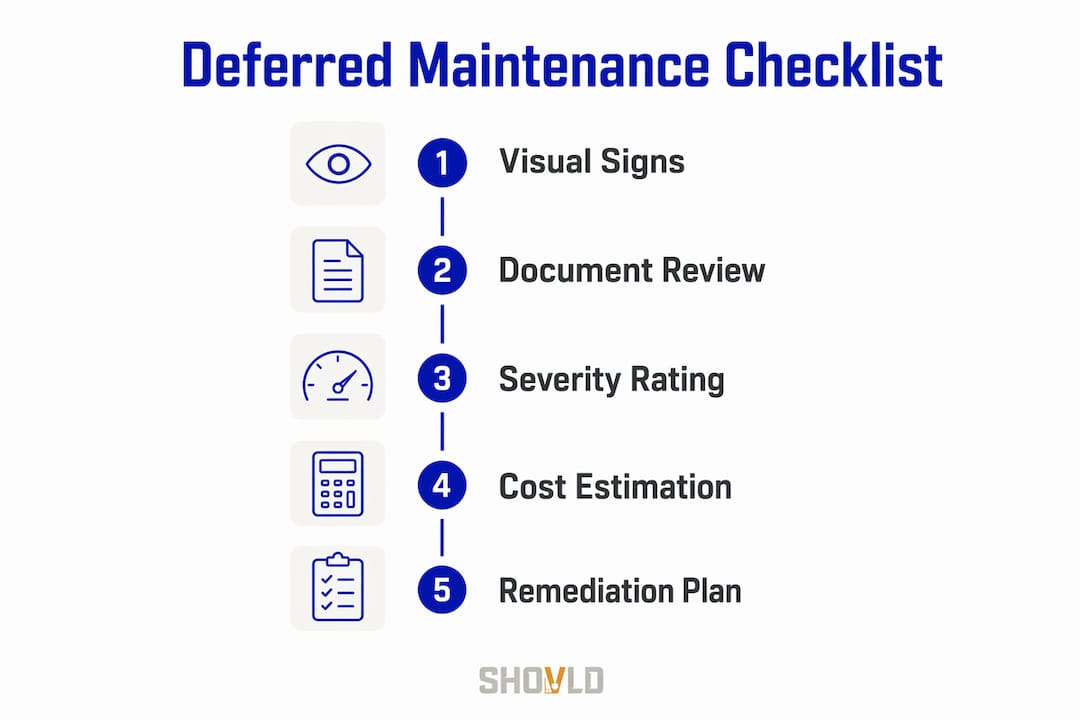 Deferred Maintenance Checklist

1 Visual Signs

2 Document Review

3 Severity Rating

4 Cost Estimation

5 Remediation Plan

SHOVLD