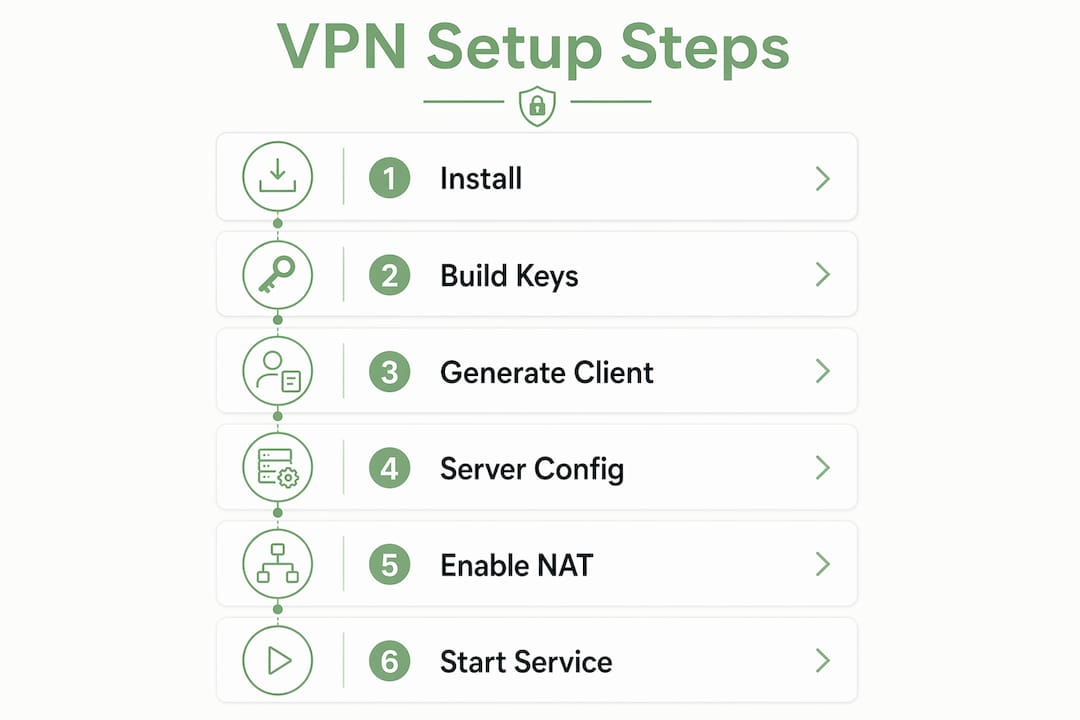 VPN Setup Steps

1 Install

2 Build Keys

3 Generate Client

4 Server Config

5 Enable NAT

6 Start Service