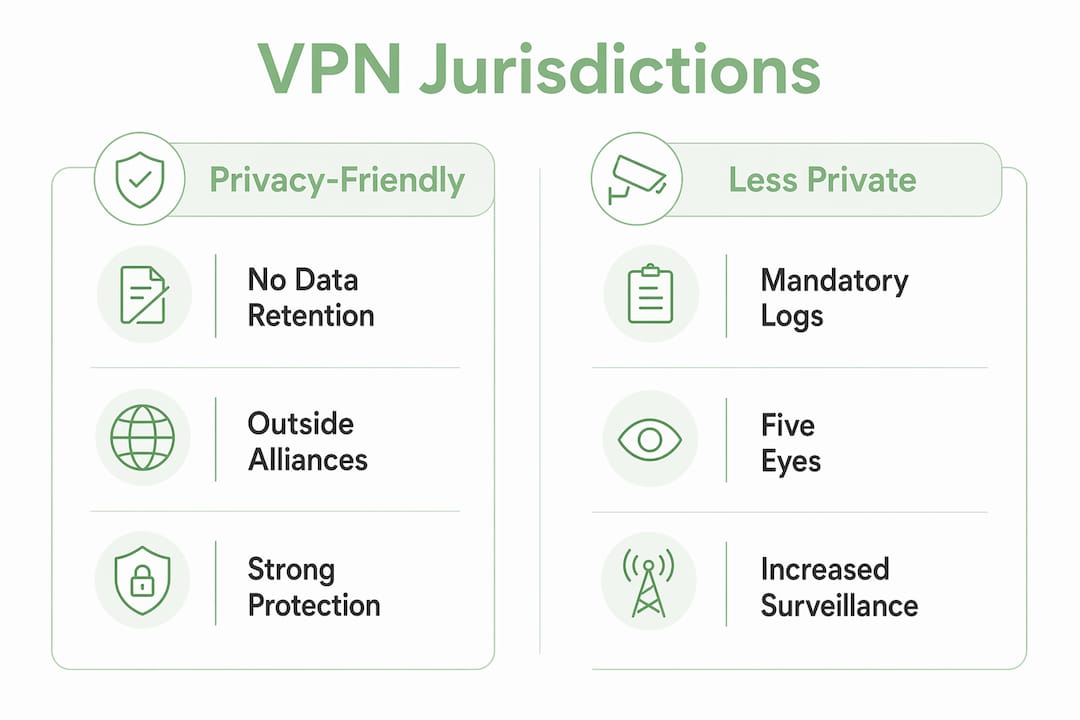 VPN Jurisdictions

Privacy-Friendly

No Data Retention

Outside Alliances

Strong Protection

Less Private

Mandatory Logs

Five Eyes

Increased Surveillance