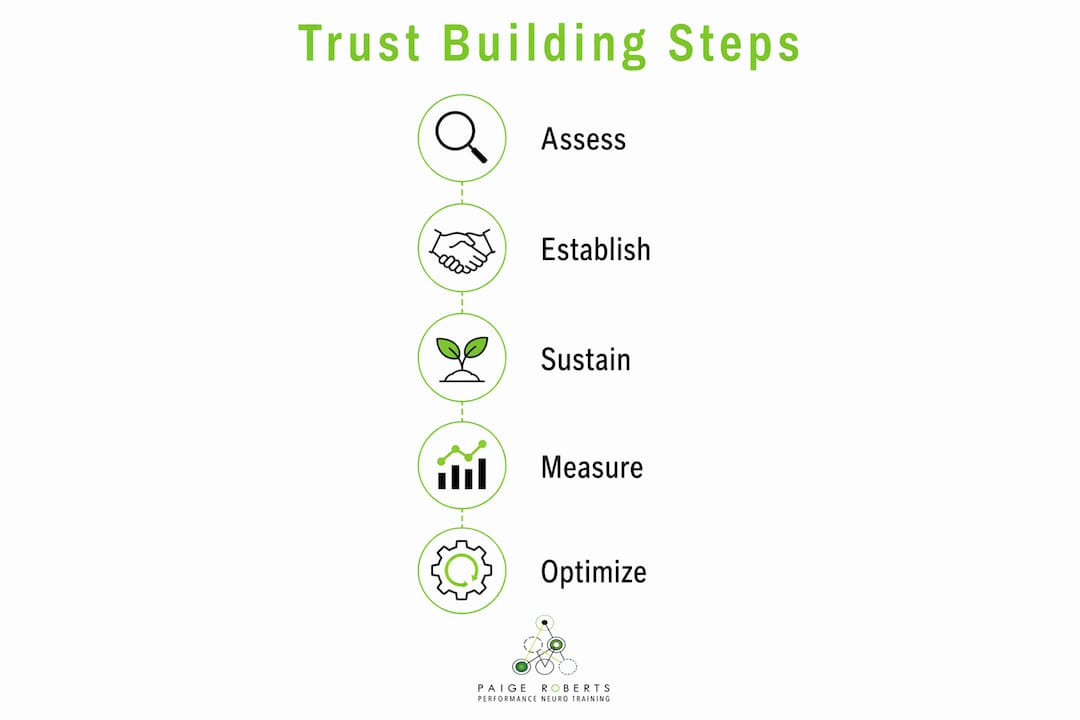 Trust Building Steps

Assess

Establish

Sustain

Measure

Optimize

PAIGE ROBERTS
PERFORMANCE NEURO TRAINING