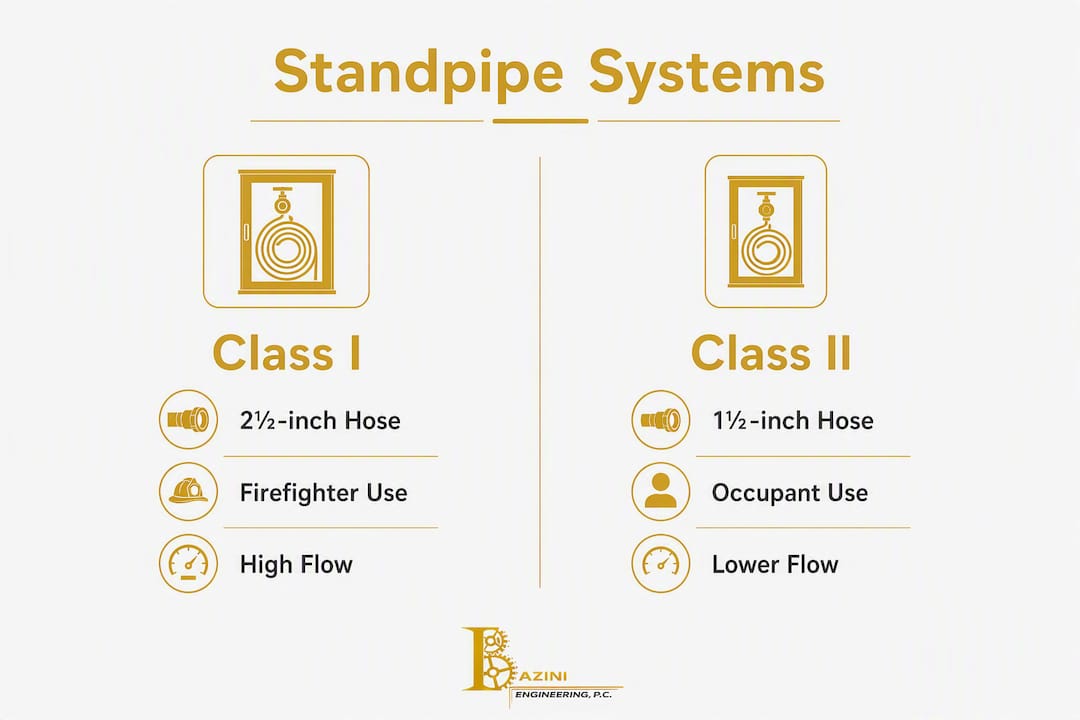 Standpipe Systems

Class I

2½-inch Hose

Firefighter Use

High Flow

Class II

1½-inch Hose

Occupant Use

Lower Flow

BAZINI
ENGINEERING, P.C.