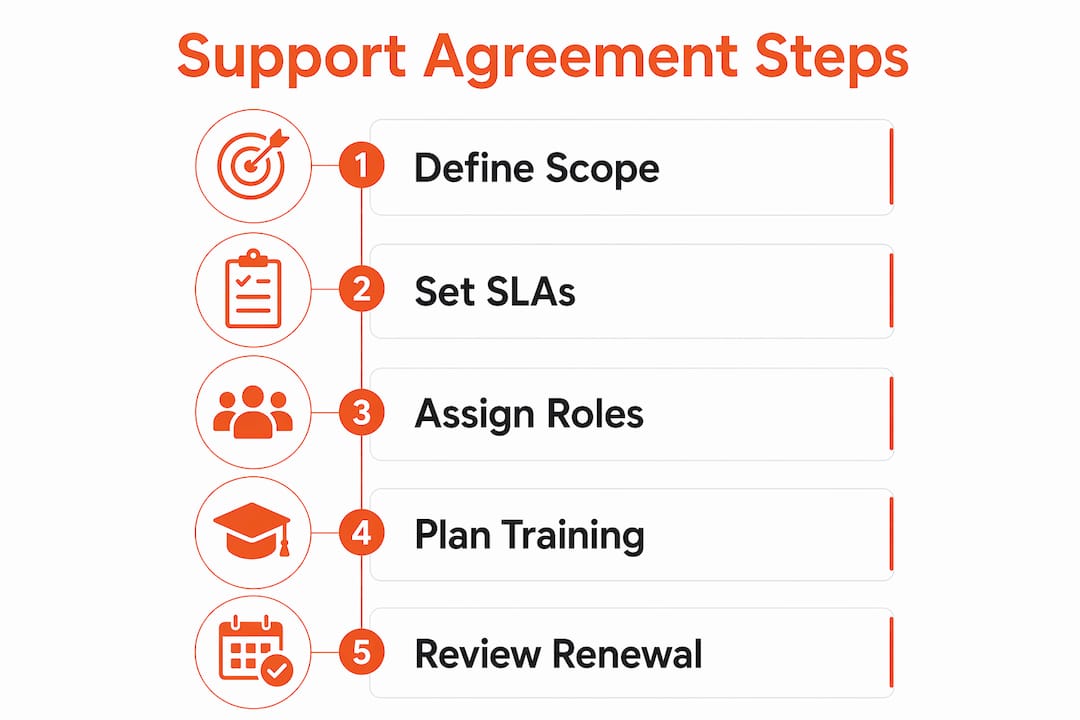 Support Agreement Steps

1 Define Scope

2 Set SLAs

3 Assign Roles

4 Plan Training

5 Review Renewal