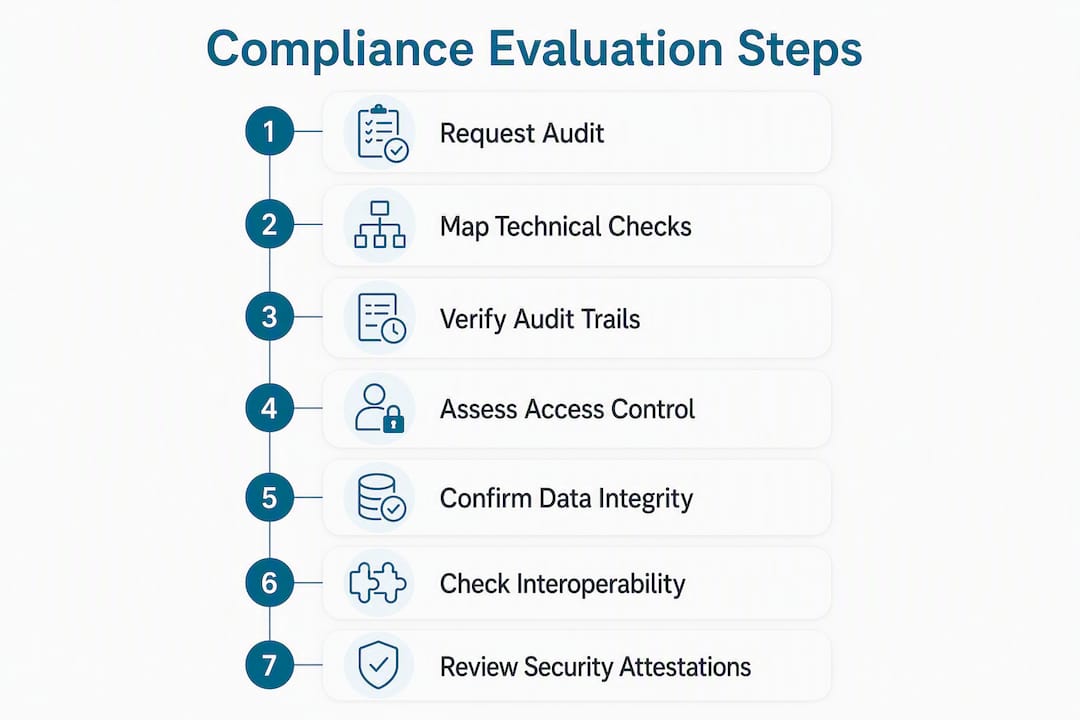 Compliance Evaluation Steps

1 Request Audit

2 Map Technical Checks

3 Verify Audit Trails

4 Assess Access Control

5 Confirm Data Integrity

6 Check Interoperability

7 Review Security Attestations