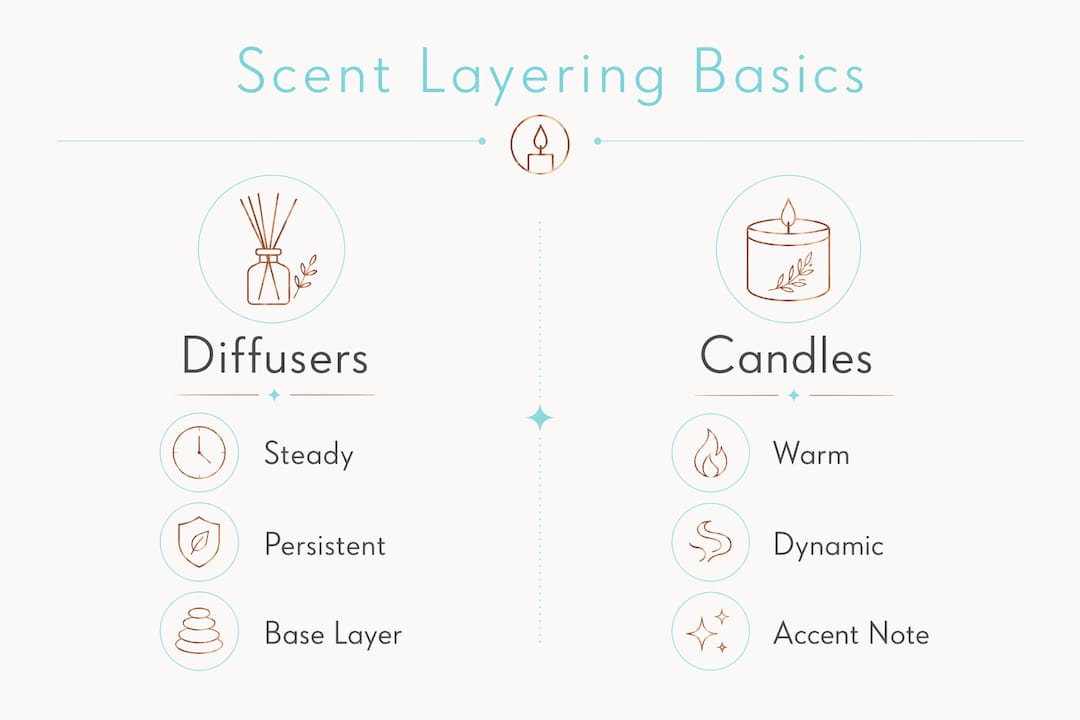 Scent Layering Basics

Diffusers

Steady

Persistent

Base Layer

Candles

Warm

Dynamic

Accent Note