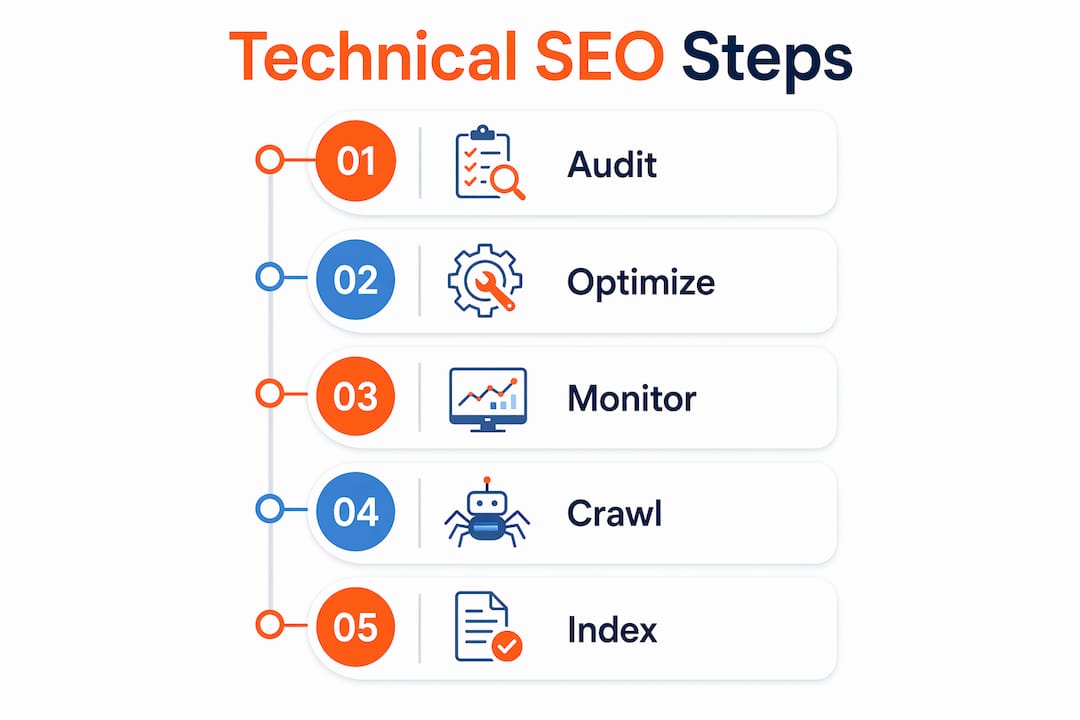 Technical SEO Steps

01 Audit

02 Optimize

03 Monitor

04 Crawl

05 Index