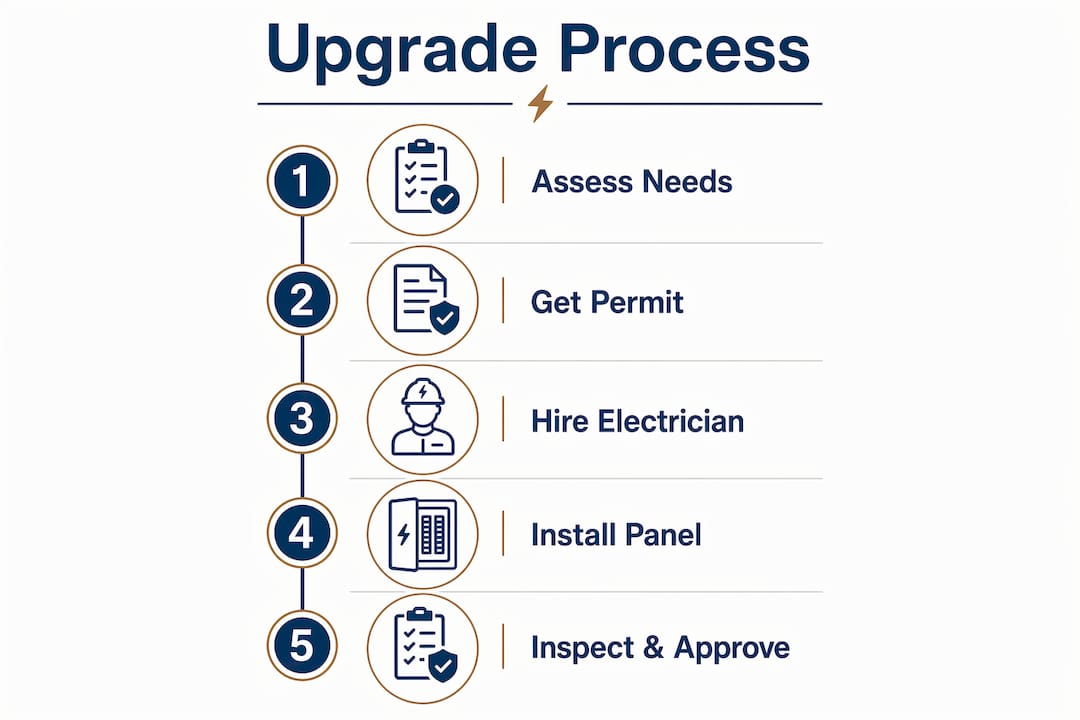 Upgrade Process

1 Assess Needs

2 Get Permit

3 Hire Electrician

4 Install Panel

5 Inspect & Approve