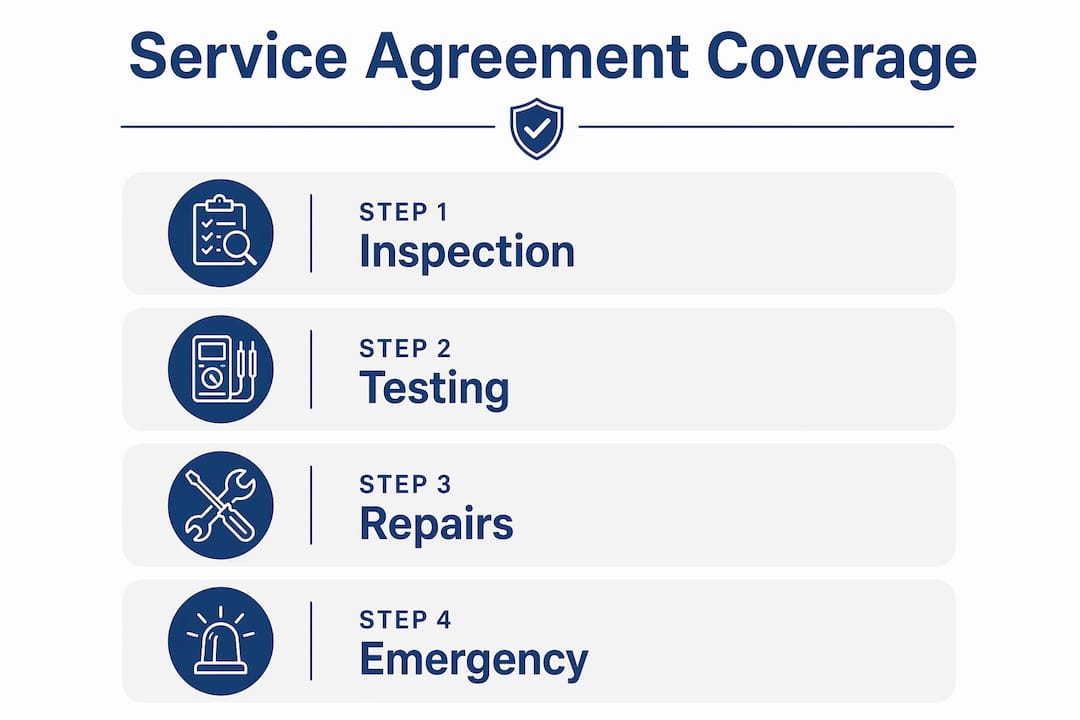 Service Agreement Coverage

STEP 1
Inspection

STEP 2
Testing

STEP 3
Repairs

STEP 4
Emergency