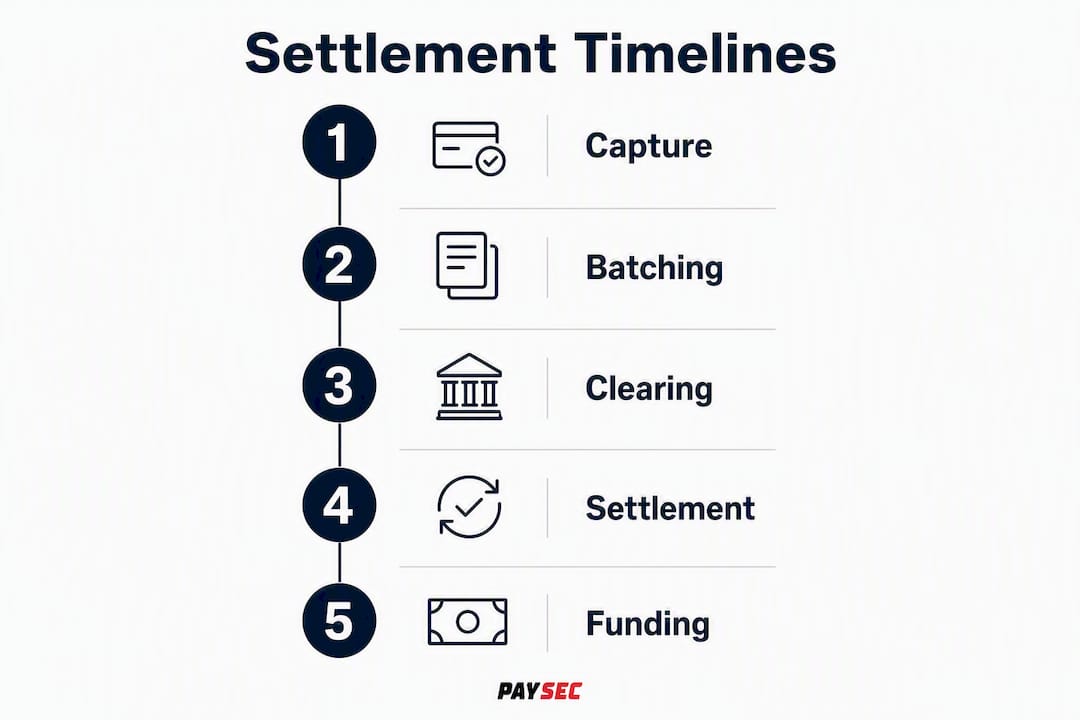 Settlement Timelines

1 Capture

2 Batching

3 Clearing

4 Settlement

5 Funding

PAYSEC