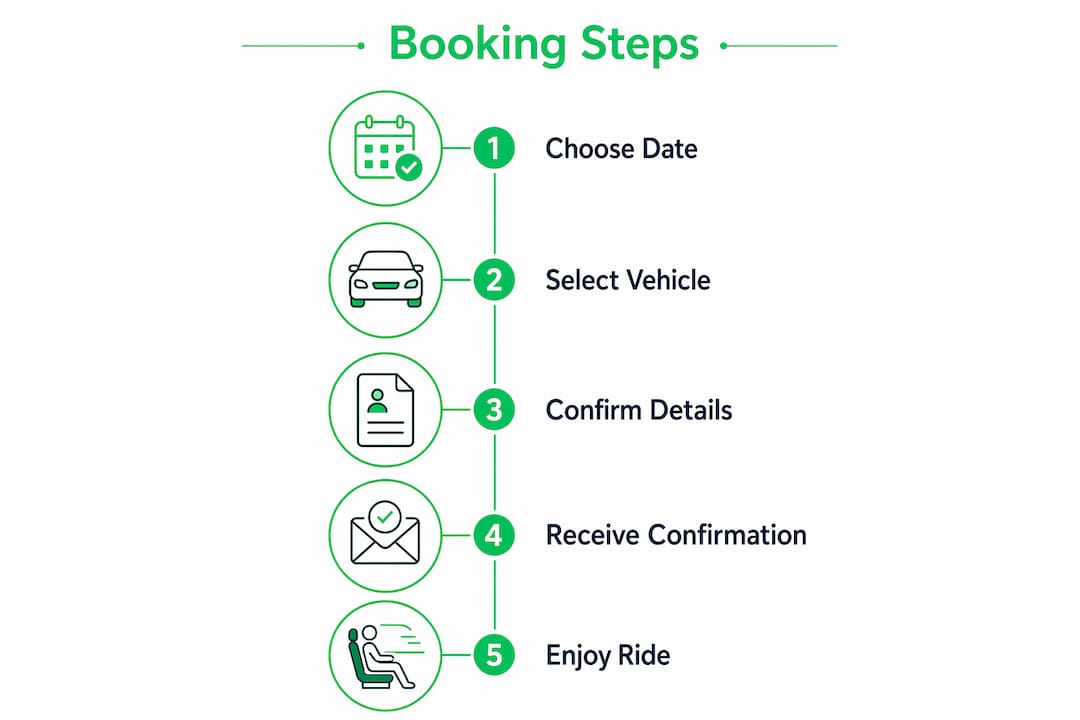 Booking Steps

1 Choose Date

2 Select Vehicle

3 Confirm Details

4 Receive Confirmation

5 Enjoy Ride