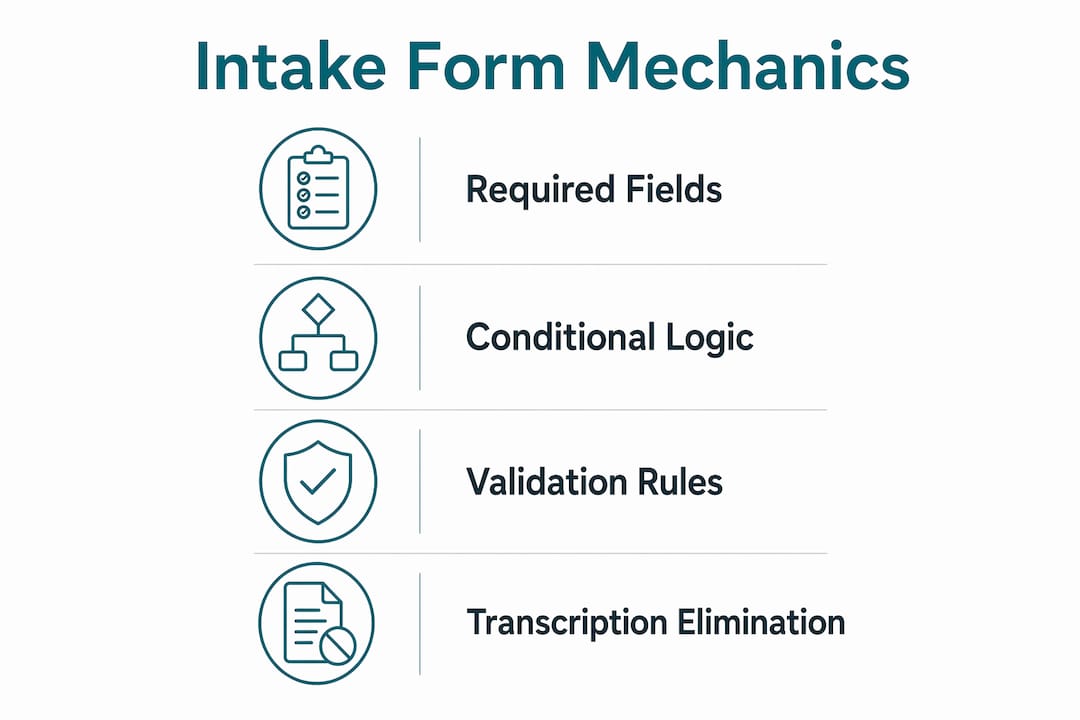 Intake Form Mechanics

Required Fields

Conditional Logic

Validation Rules

Transcription Elimination